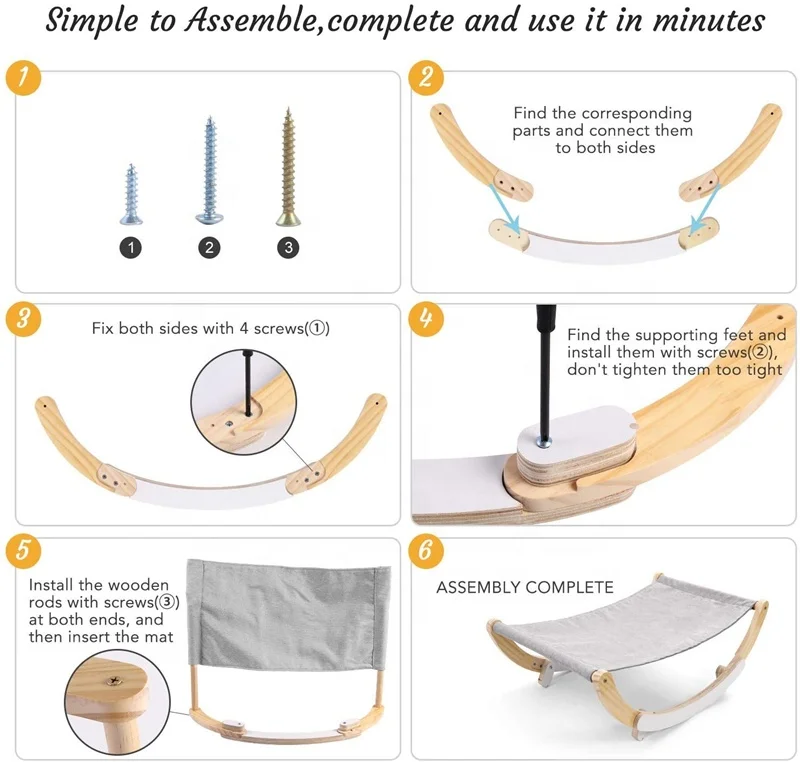 Simple to Assemble,complete and use it in minutes

1

1 2 3

2

Find the corresponding parts and connect them to both sides

3

Fix both sides with 4 screws(①)

4

Find the supporting feet and install them with screws(②), don't tighten them too tight

5

Install the wooden rods with screws(③) at both ends, and then insert the mat

6

ASSEMBLY COMPLETE