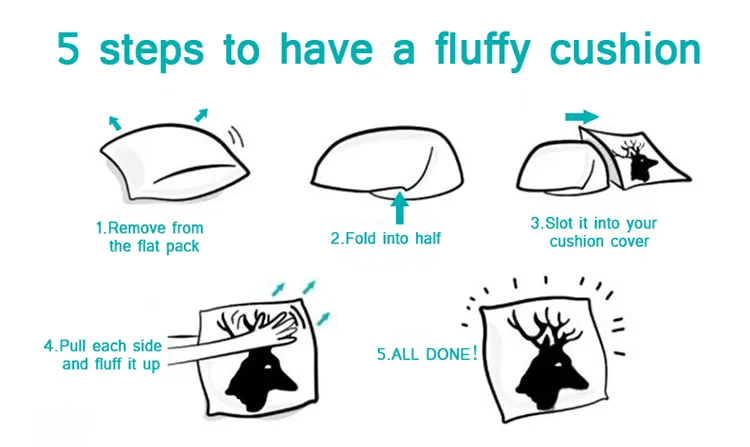 5 steps to have a fluffy cushion

1.Remove from the flat pack

2.Fold into half

3.Slot it into your cushion cover

4.Pull each side and fluff it up

5.ALL DONE!