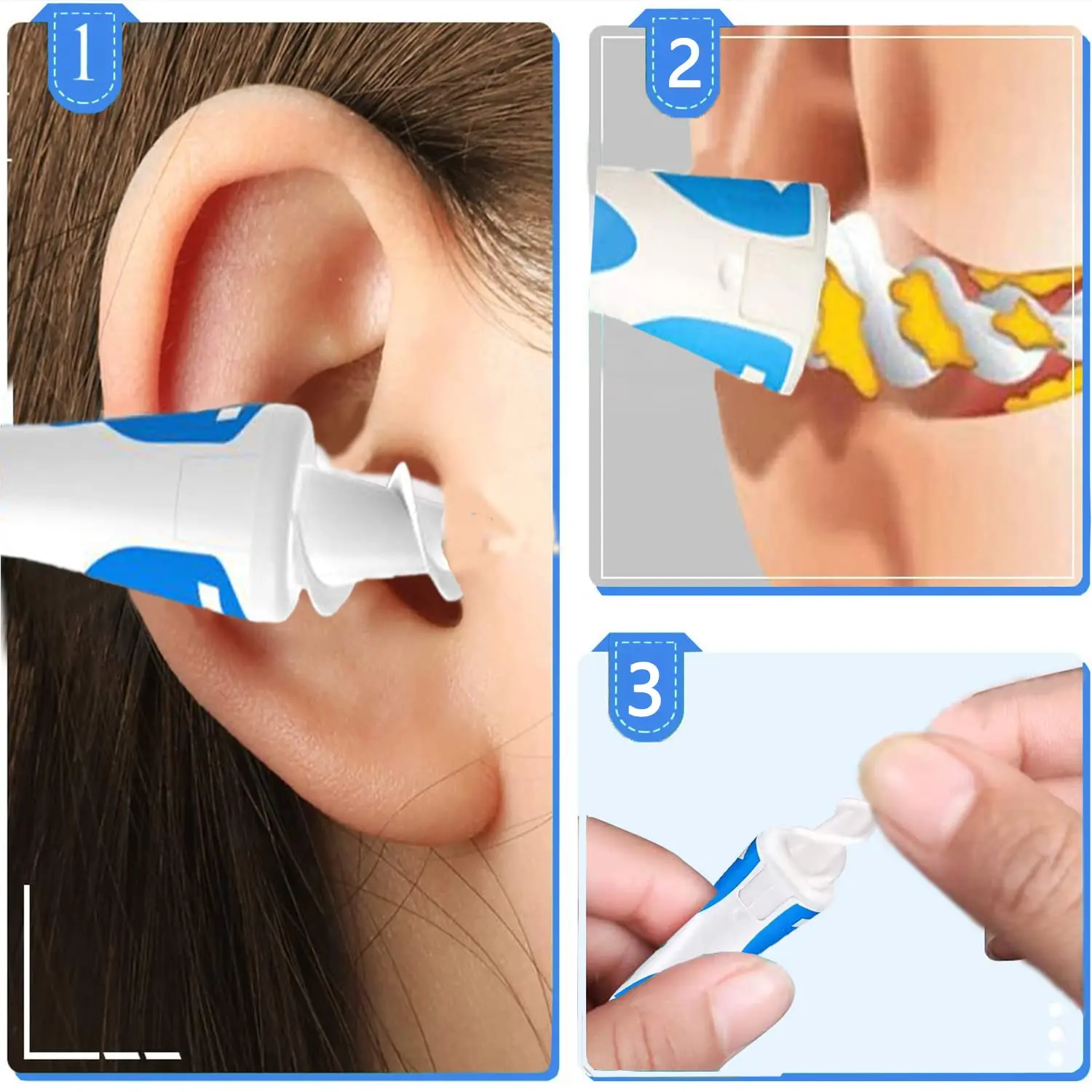 1

2

3