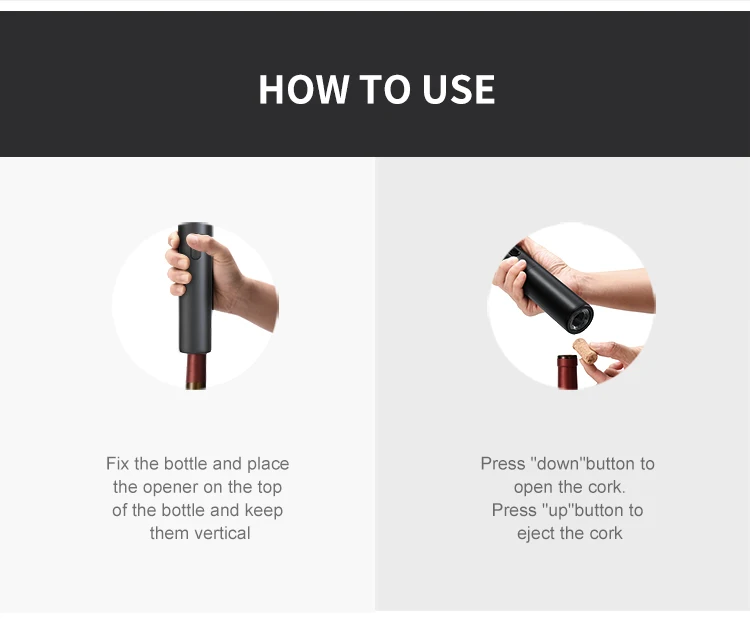 HOW TO USE

Fix the bottle and place the opener on the top of the bottle and keep them vertical

Press "down"button to open the cork. Press "up"button to eject the cork