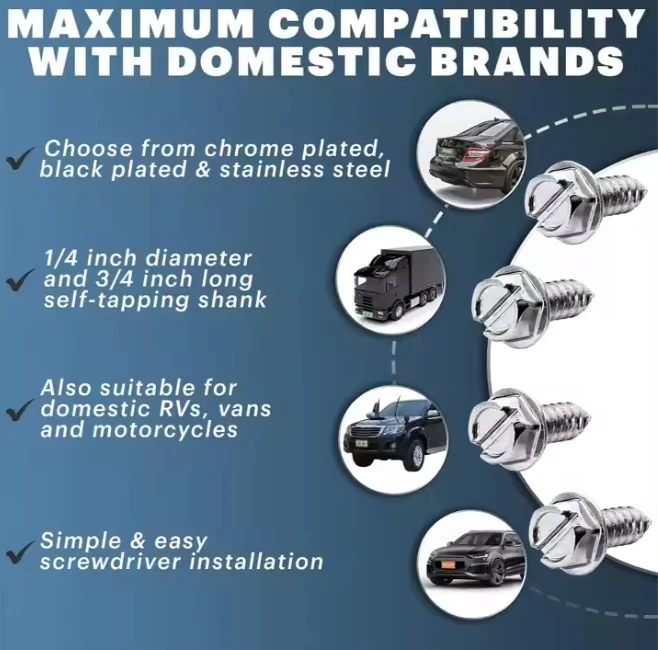 MAXIMUM COMPATIBILITY WITH DOMESTIC BRANDS

✓ Choose from chrome plated, black plated & stainless steel

✓ 1/4 inch diameter and 3/4 inch long self-tapping shank

✓ Also suitable for domestic RVs, vans and motorcycles

✓ Simple & easy screwdriver installation