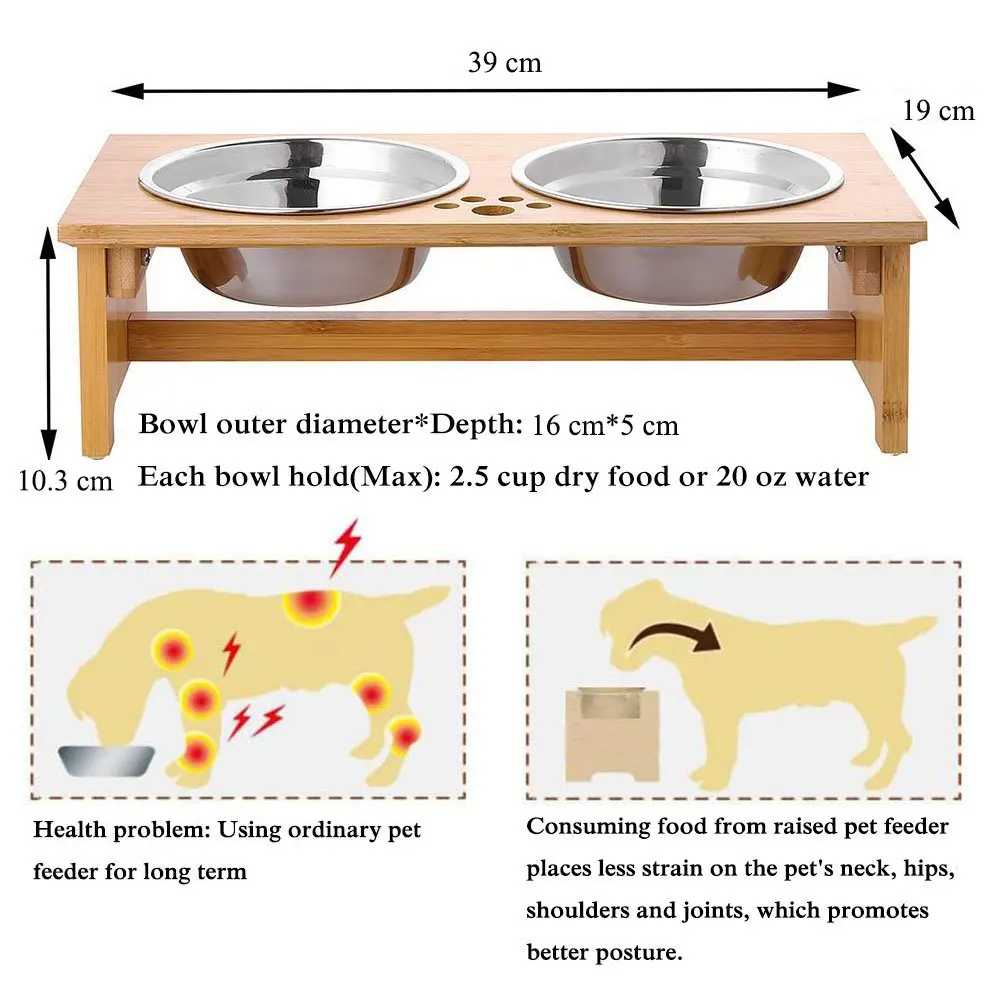 39 cm

19 cm

10.3 cm

Bowl outer diameter*Depth: 16 cm*5 cm

Each bowl hold(Max): 2.5 cup dry food or 20 oz water

Health problem: Using ordinary pet feeder for long term

Consuming food from raised pet feeder places less strain on the pet's neck, hips, shoulders and joints, which promotes better posture.