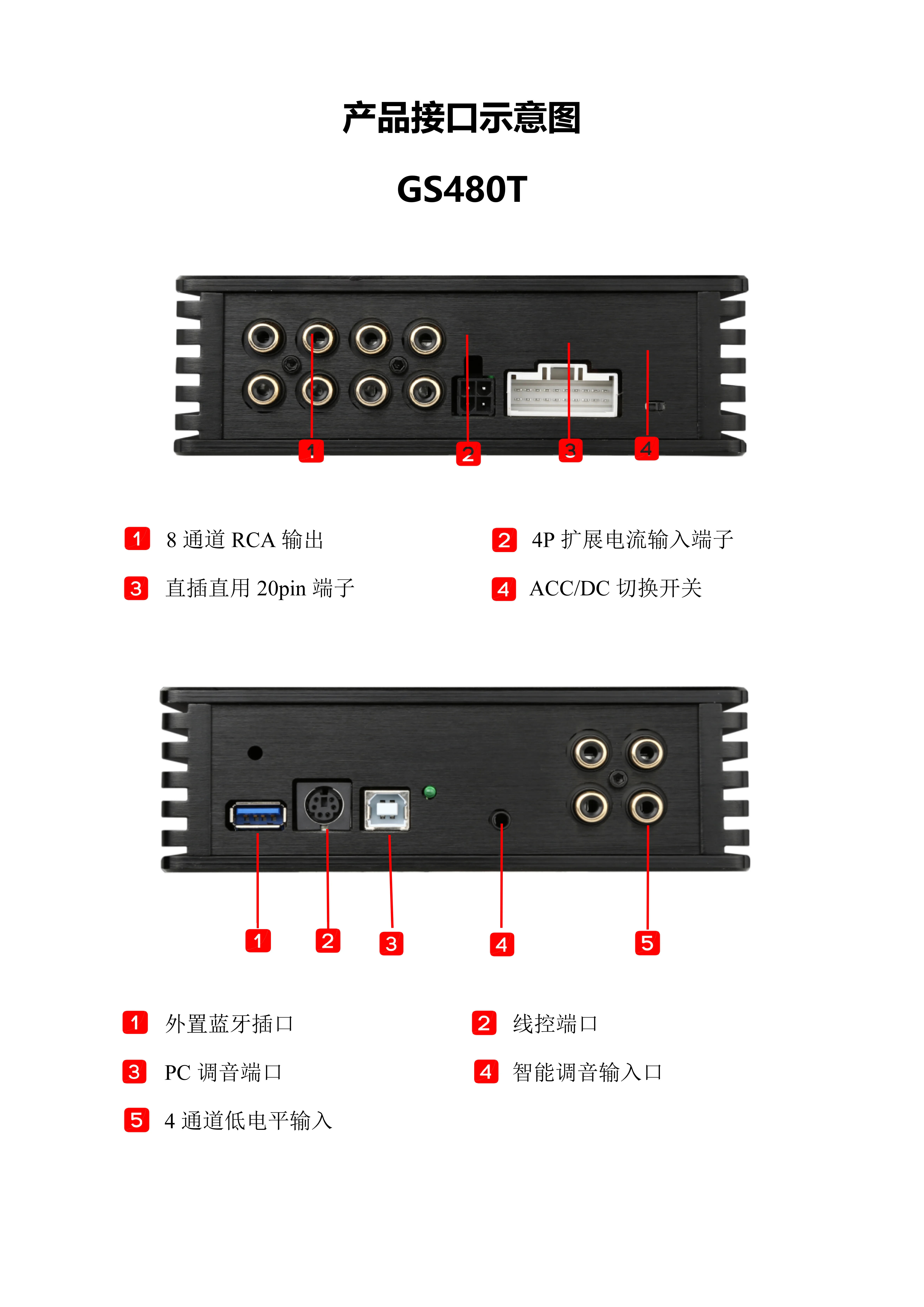 产品接口示意图

GS480T

1 2 3 4

1 8 通道 RCA 输出

2 4P 扩展电流输入端子

3 直插直用 20pin 端子

4 ACC/DC 切换开关

1 2 3 4 5

1 外置蓝牙插口

2 线控端口

3 PC 调音端口

4 智能调音输入口

5 4 通道低电平输入