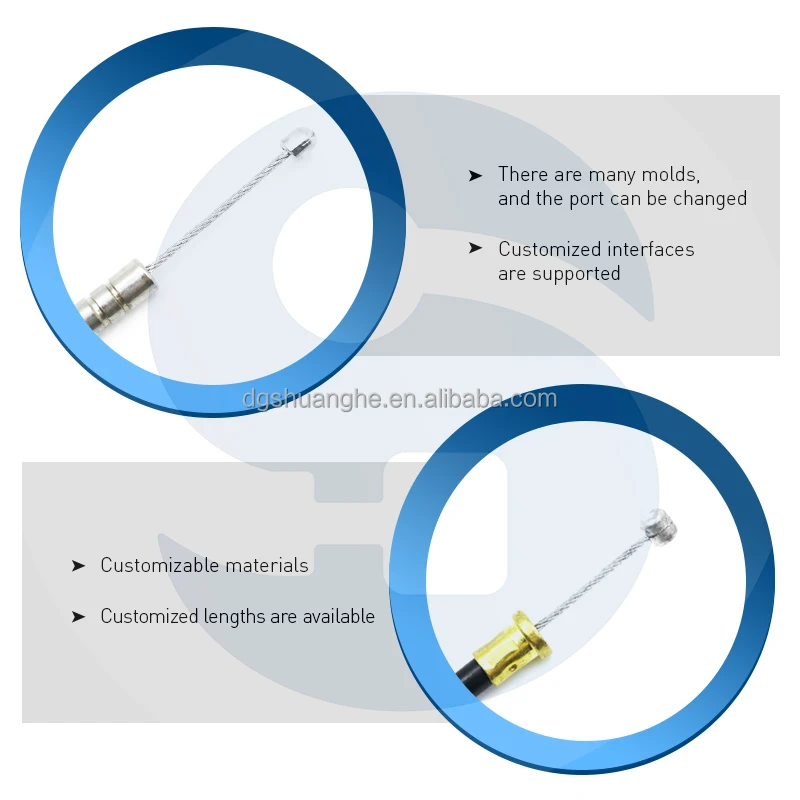 ➤ There are many molds, and the port can be changed

➤ Customized interfaces are supported

dgshuanghe.en.alibaba.com

➤ Customizable materials

➤ Customized lengths are available