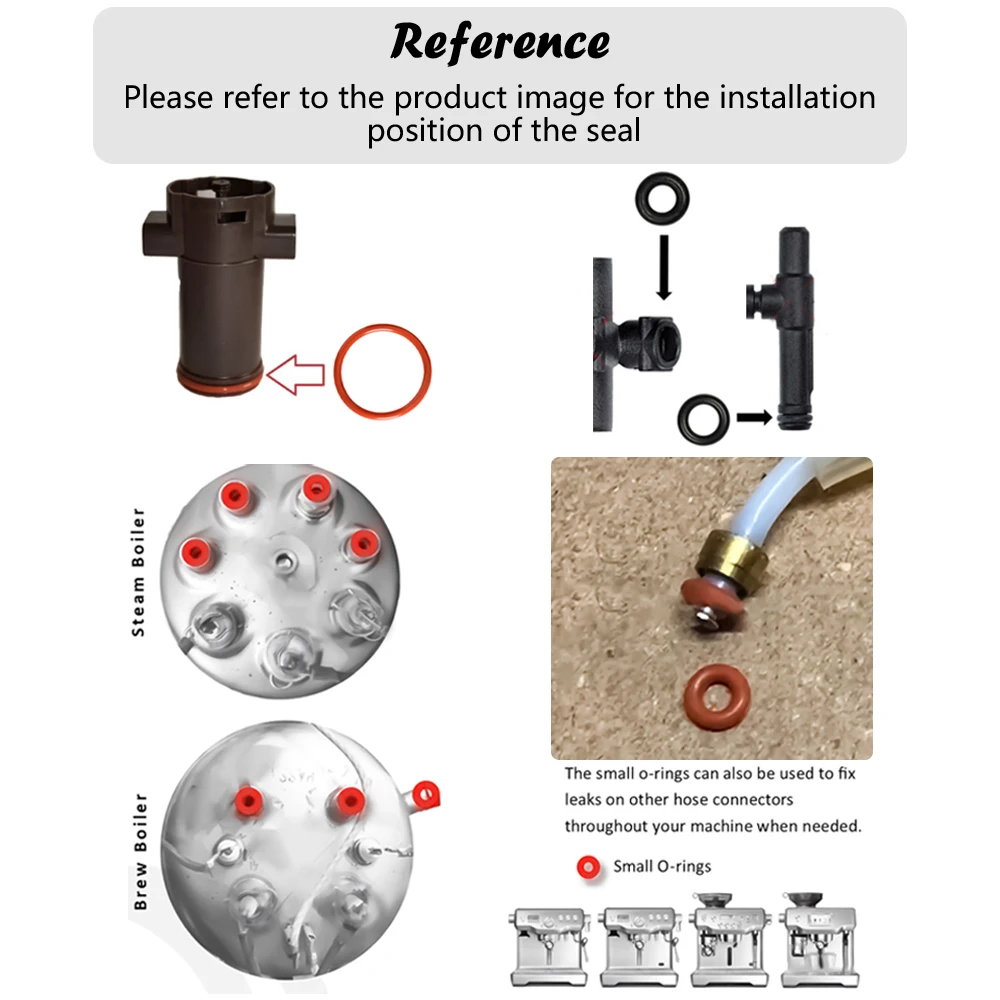 Reference
Please refer to the product image for the installation position of the seal

Steam Boiler

Brew Boiler

The small o-rings can also be used to fix leaks on other hose connectors throughout your machine when needed.

Small O-rings