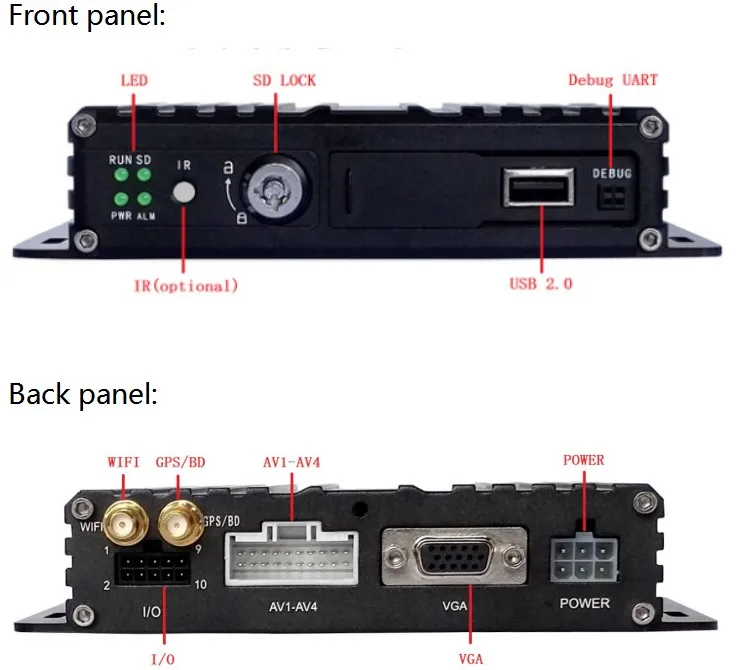 Front panel:

LED

SD LOCK

Debug UART

RUN SD

PWR ALM

IR

DEBUG

IR(optional)

USB 2.0

Back panel:

WIFI

GPS/BD

AV1-AV4

POWER

WIFI

GPS/BD

1

9

2

10

I/O

AV1-AV4

VGA

POWER

I/O

VGA