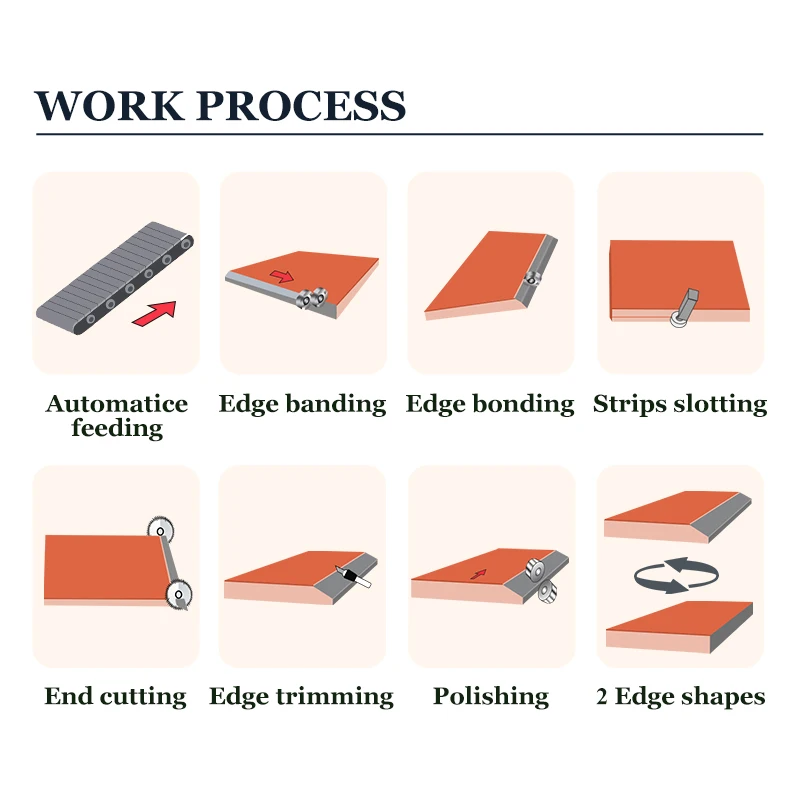 WORK PROCESS

Automatice feeding

Edge banding

Edge bonding

Strips slotting

End cutting

Edge trimming

Polishing

2 Edge shapes