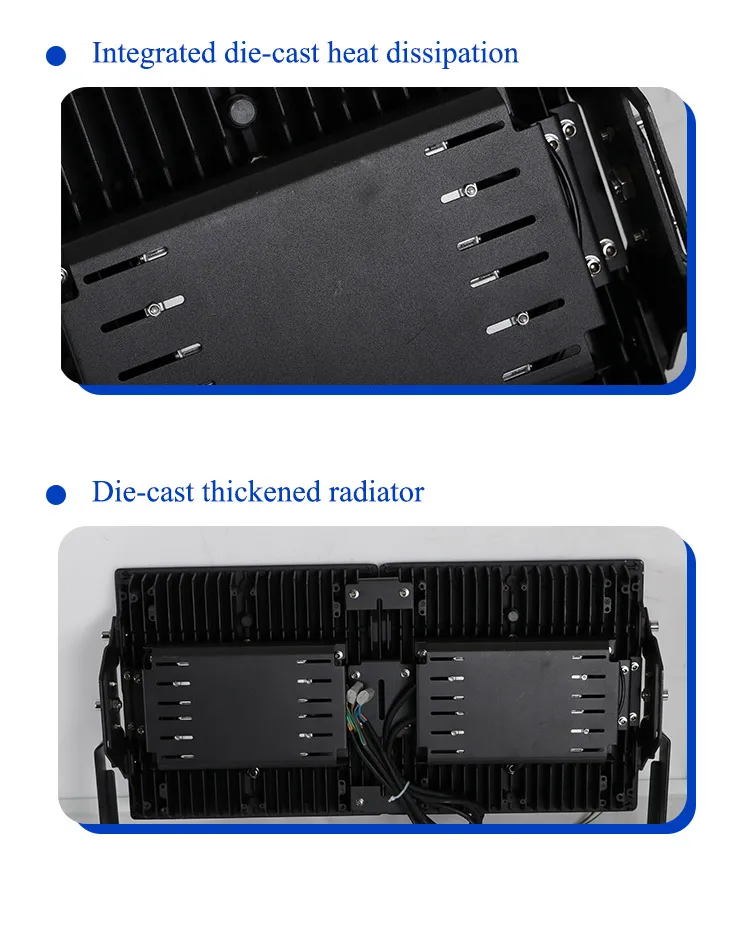 Integrated die-cast heat dissipation

Die-cast thickened radiator