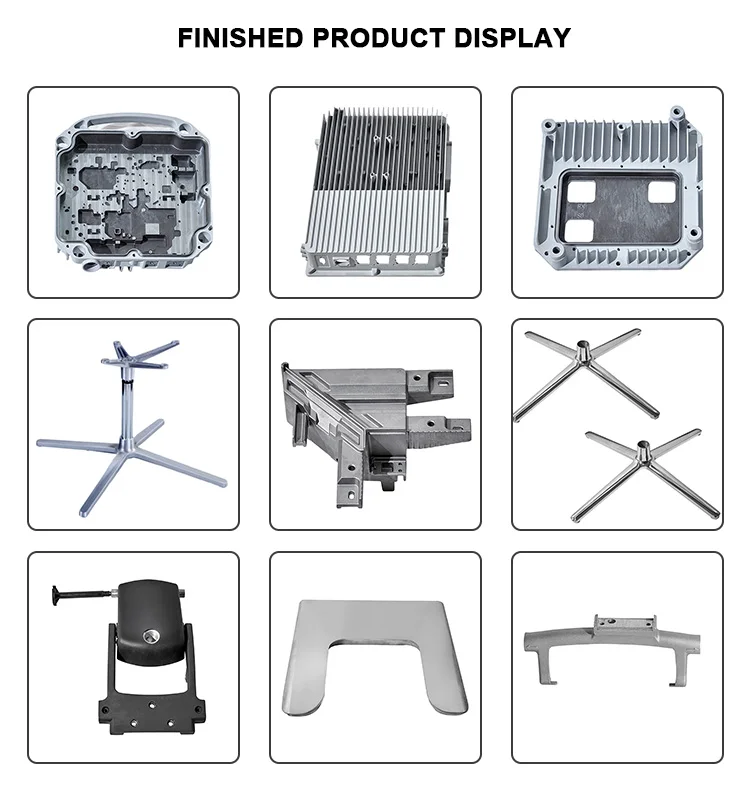 FINISHED PRODUCT DISPLAY