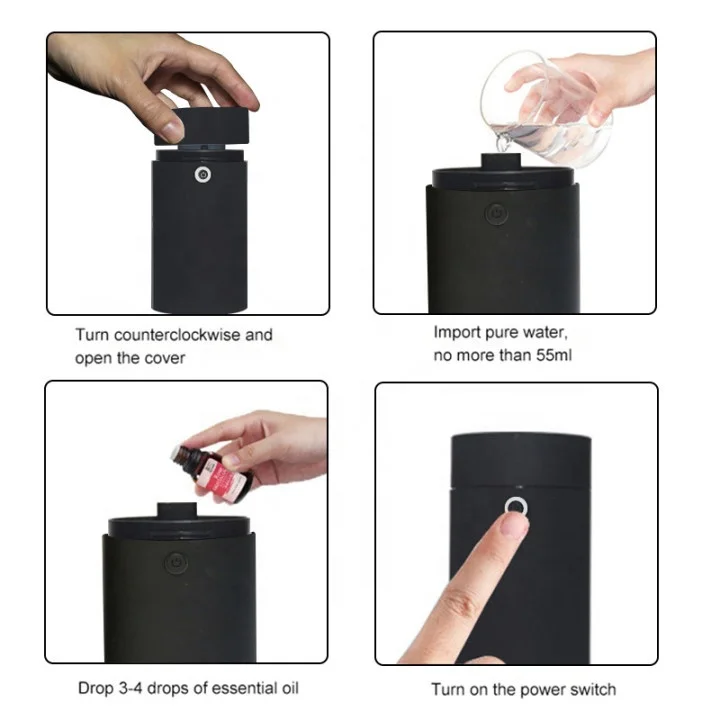 Turn counterclockwise and open the cover

Import pure water, no more than 55ml

Drop 3-4 drops of essential oil

Turn on the power switch