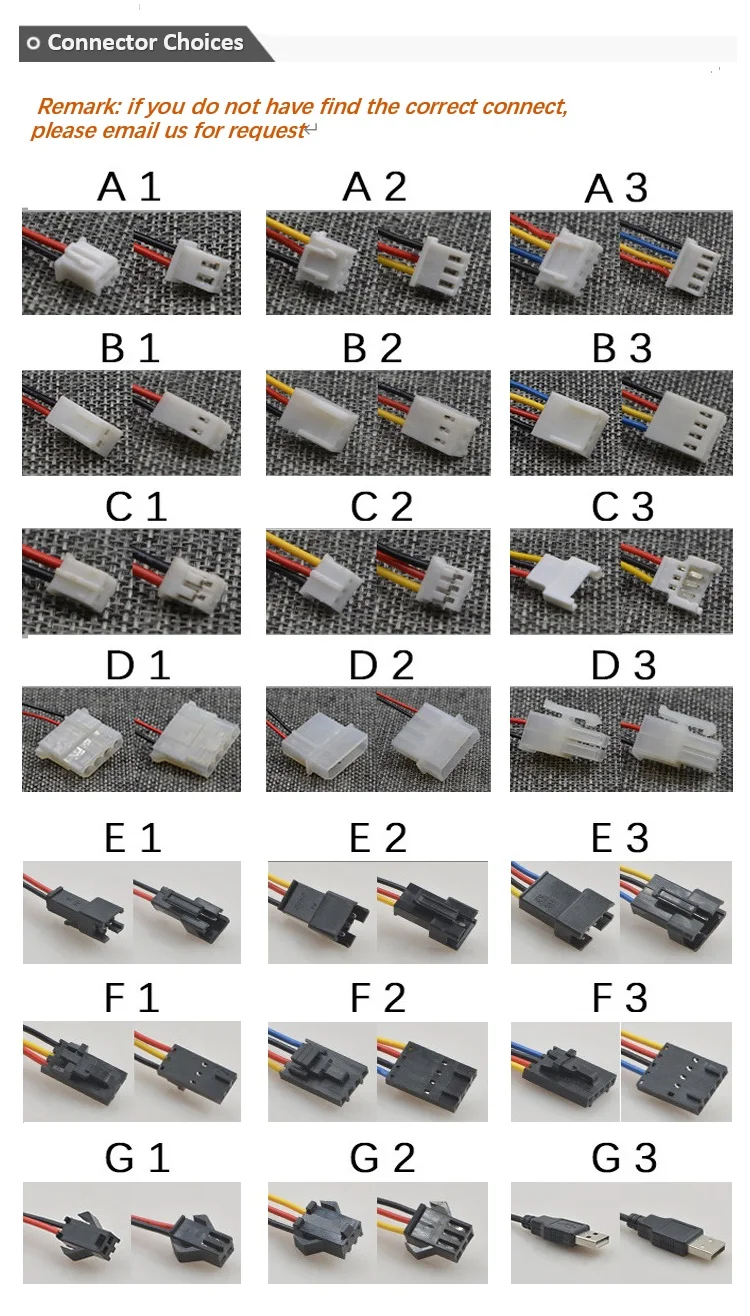 Connector Choices

Remark: if you do not have find the correct connect, please email us for request

A 1
A 2
A 3

B 1
B 2
B 3

C 1
C 2
C 3

D 1
D 2
D 3

E 1
E 2
E 3

F 1
F 2
F 3

G 1
G 2
G 3