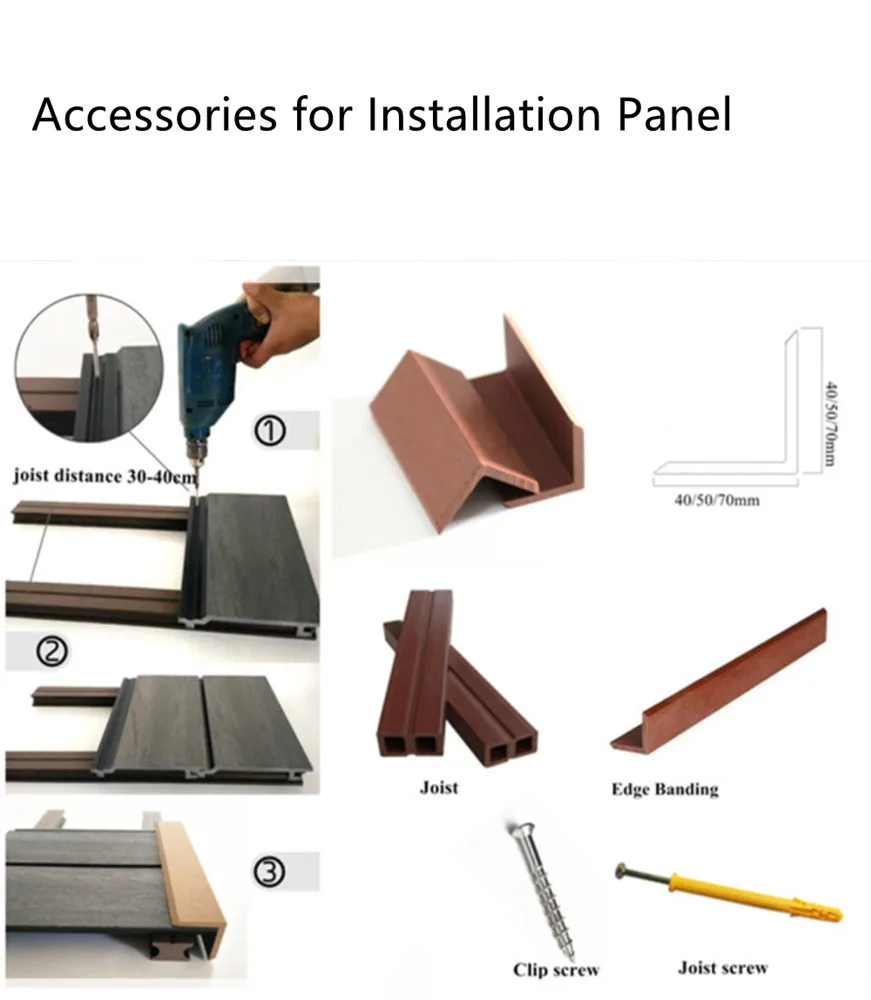 Accessories for Installation Panel

①

joist distance 30-40cm

②

③

40/50/70mm

40/50/70mm

Joist

Edge Banding

Clip screw

Joist screw