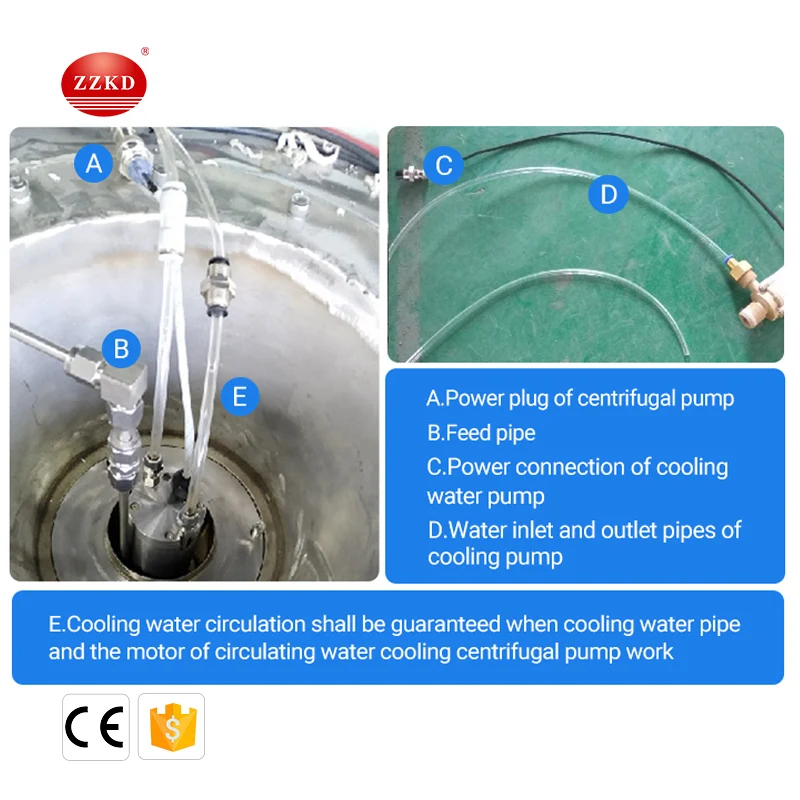 ZZKD®

A

B

E

C

D

A.Power plug of centrifugal pump
B.Feed pipe
C.Power connection of cooling water pump
D.Water inlet and outlet pipes of cooling pump

E.Cooling water circulation shall be guaranteed when cooling water pipe and the motor of circulating water cooling centrifugal pump work

CE

$