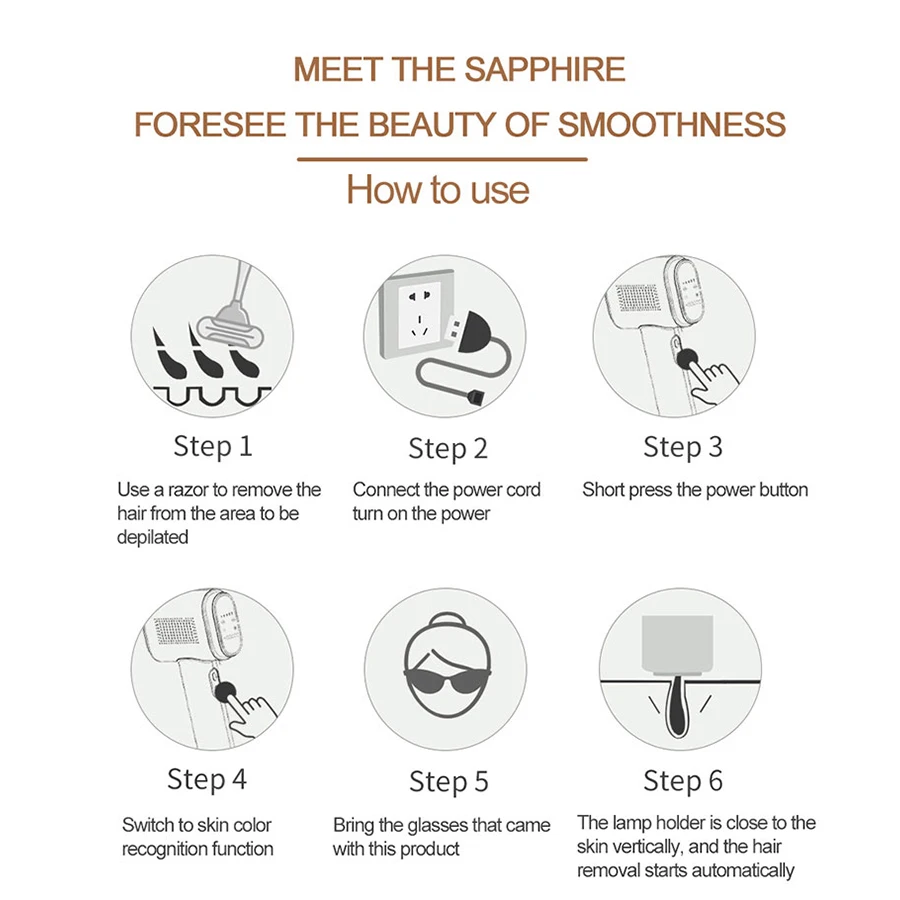 MEET THE SAPPHIRE
FORESEE THE BEAUTY OF SMOOTHNESS

How to use

Step 1
Use a razor to remove the hair from the area to be depilated

Step 2
Connect the power cord turn on the power

Step 3
Short press the power button

Step 4
Switch to skin color recognition function

Step 5
Bring the glasses that came with this product

Step 6
The lamp holder is close to the skin vertically, and the hair removal starts automatically