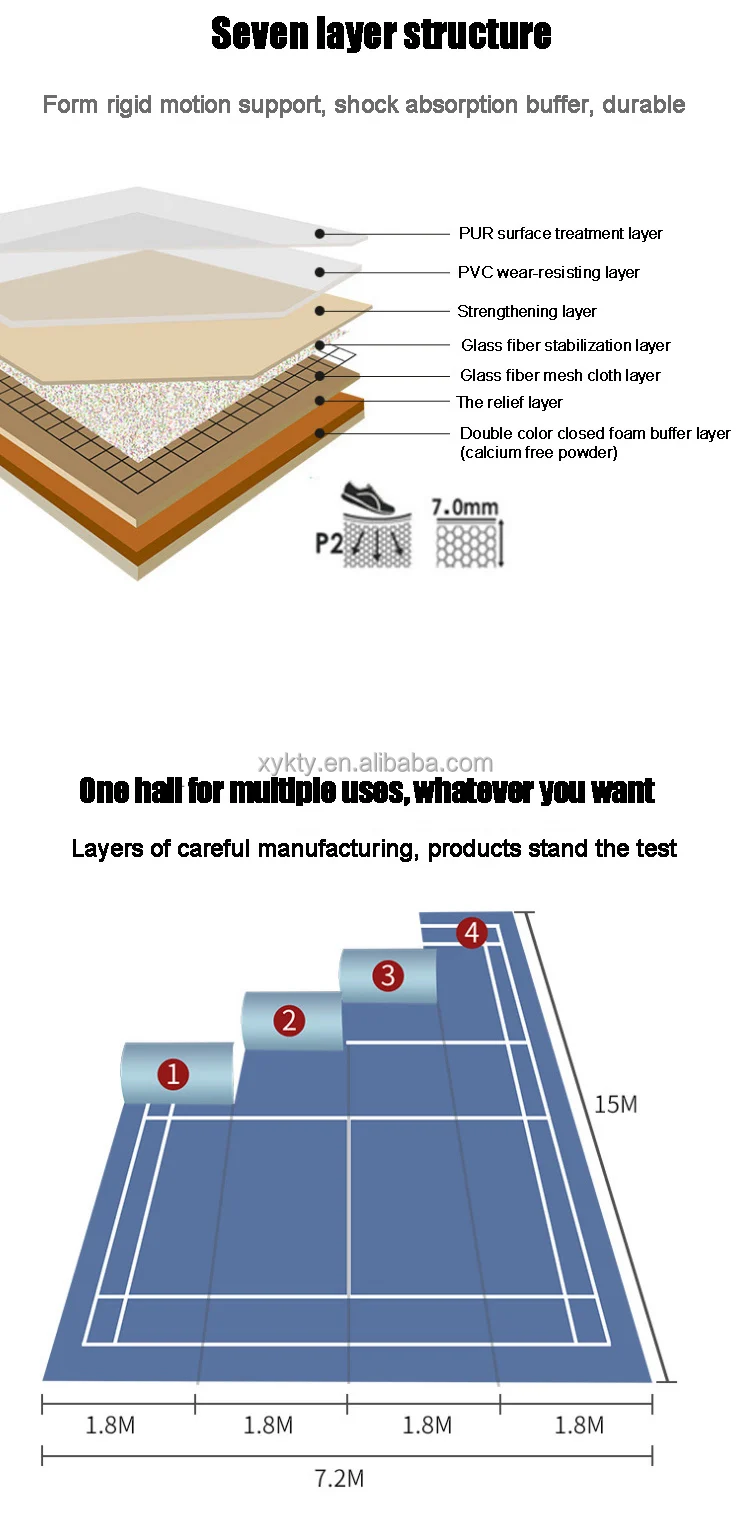 Seven layer structure

Form rigid motion support, shock absorption buffer, durable

PUR surface treatment layer
PVC wear-resisting layer
Strengthening layer
Glass fiber stabilization layer
Glass fiber mesh cloth layer
The relief layer
Double color closed foam buffer layer (calcium free powder)

P2

7.0mm

xykty.en.alibaba.com

One hall for multiple uses, whatever you want

Layers of careful manufacturing, products stand the test

4
3
2
1

15M

1.8M 1.8M 1.8M 1.8M

7.2M