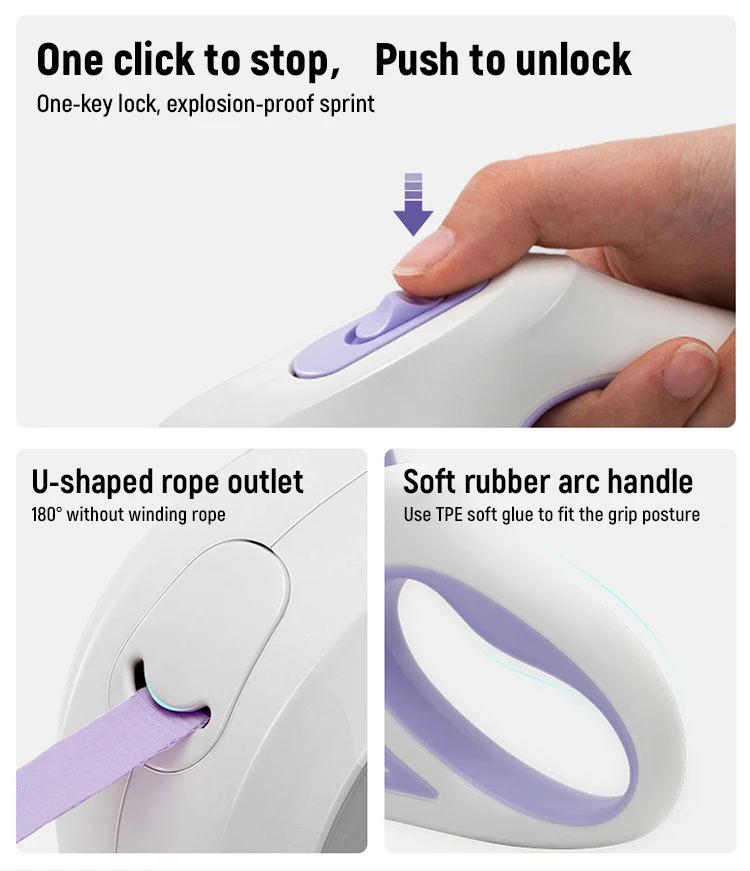 One click to stop, Push to unlock
One-key lock, explosion-proof sprint

U-shaped rope outlet
180° without winding rope

Soft rubber arc handle
Use TPE soft glue to fit the grip posture