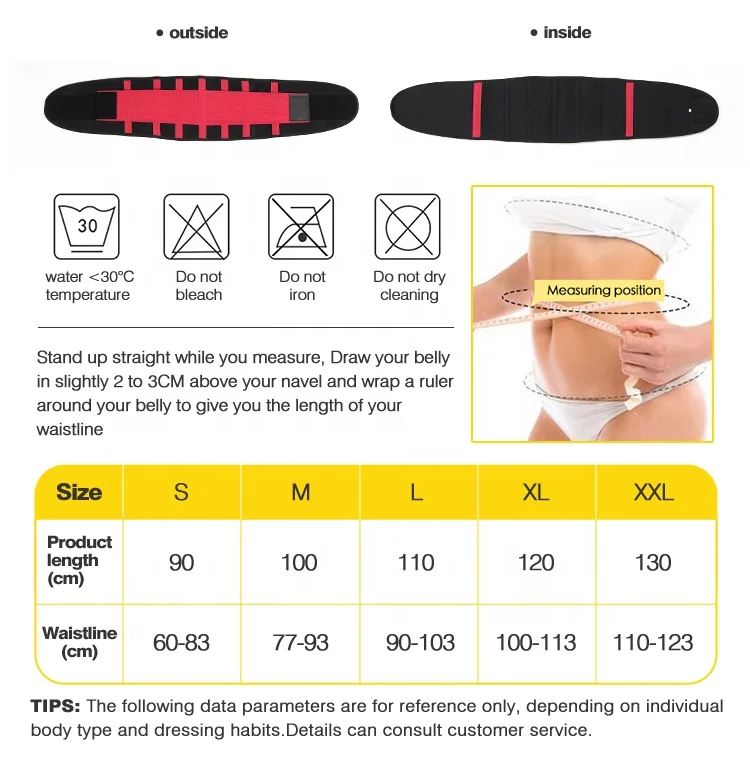 • outside

• inside

30

water <30°C temperature

Do not bleach

Do not iron

Do not dry cleaning

Measuring position

Stand up straight while you measure, Draw your belly in slightly 2 to 3CM above your navel and wrap a ruler around your belly to give you the length of your waistline

| Size | S | M | L | XL | XXL |
|---|---|---|---|---|---|
| Product length (cm) | 90 | 100 | 110 | 120 | 130 |
| Waistline (cm) | 60-83 | 77-93 | 90-103 | 100-113 | 110-123 |

TIPS: The following data parameters are for reference only, depending on individual body type and dressing habits.Details can consult customer service.