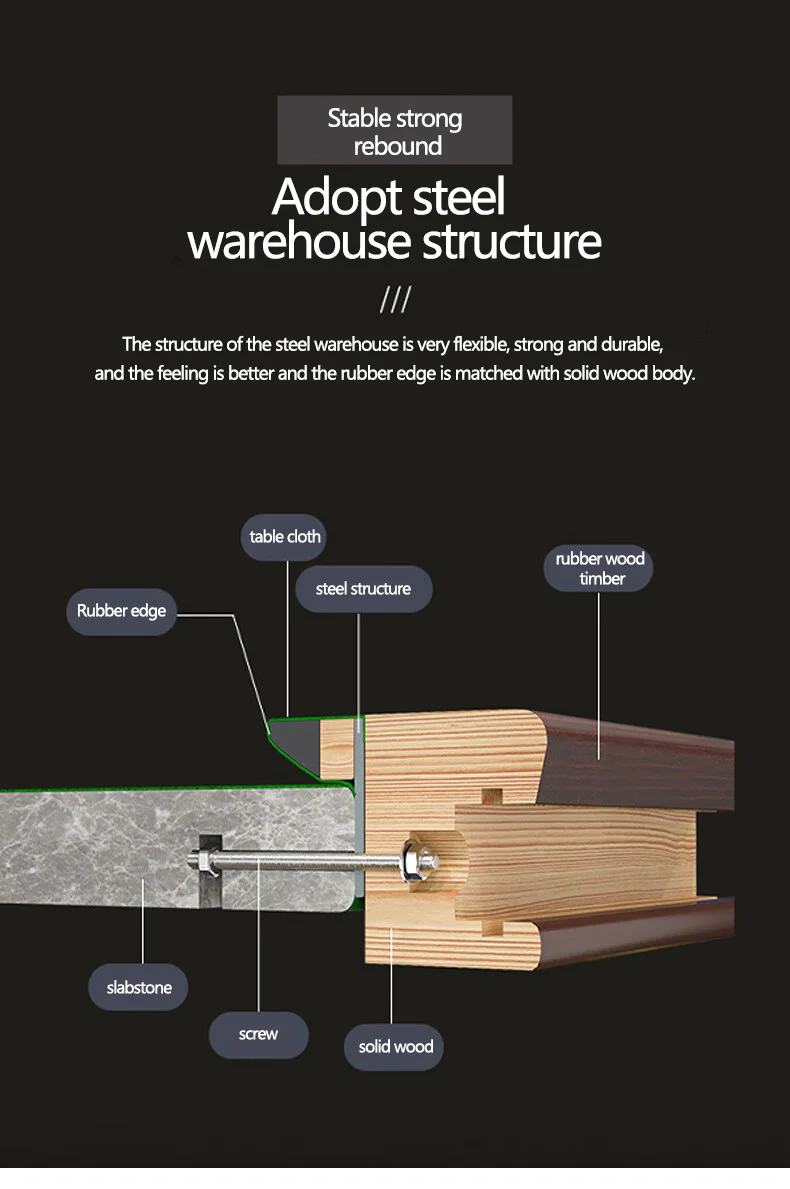 Stable strong rebound

Adopt steel warehouse structure

///

The structure of the steel warehouse is very flexible, strong and durable, and the feeling is better and the rubber edge is matched with solid wood body.

table cloth

rubber wood timber

steel structure

Rubber edge

slabstone

screw

solid wood