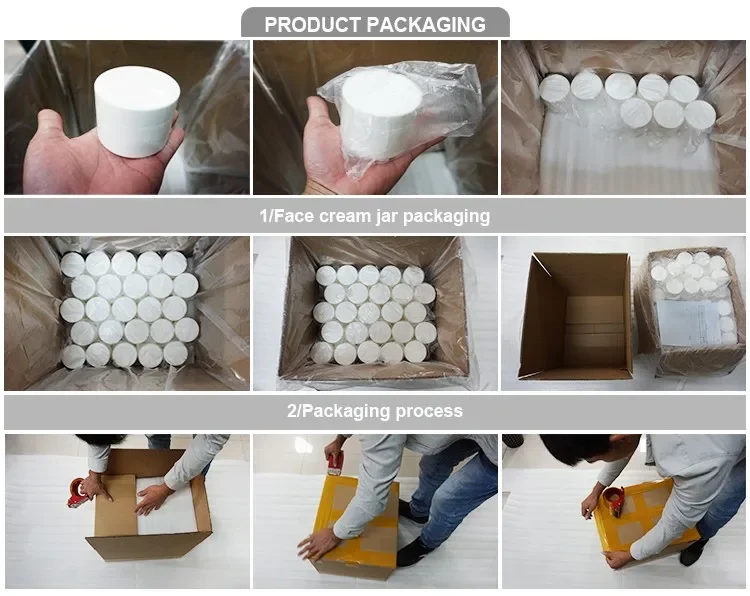 PRODUCT PACKAGING

1/Face cream jar packaging

2/Packaging process