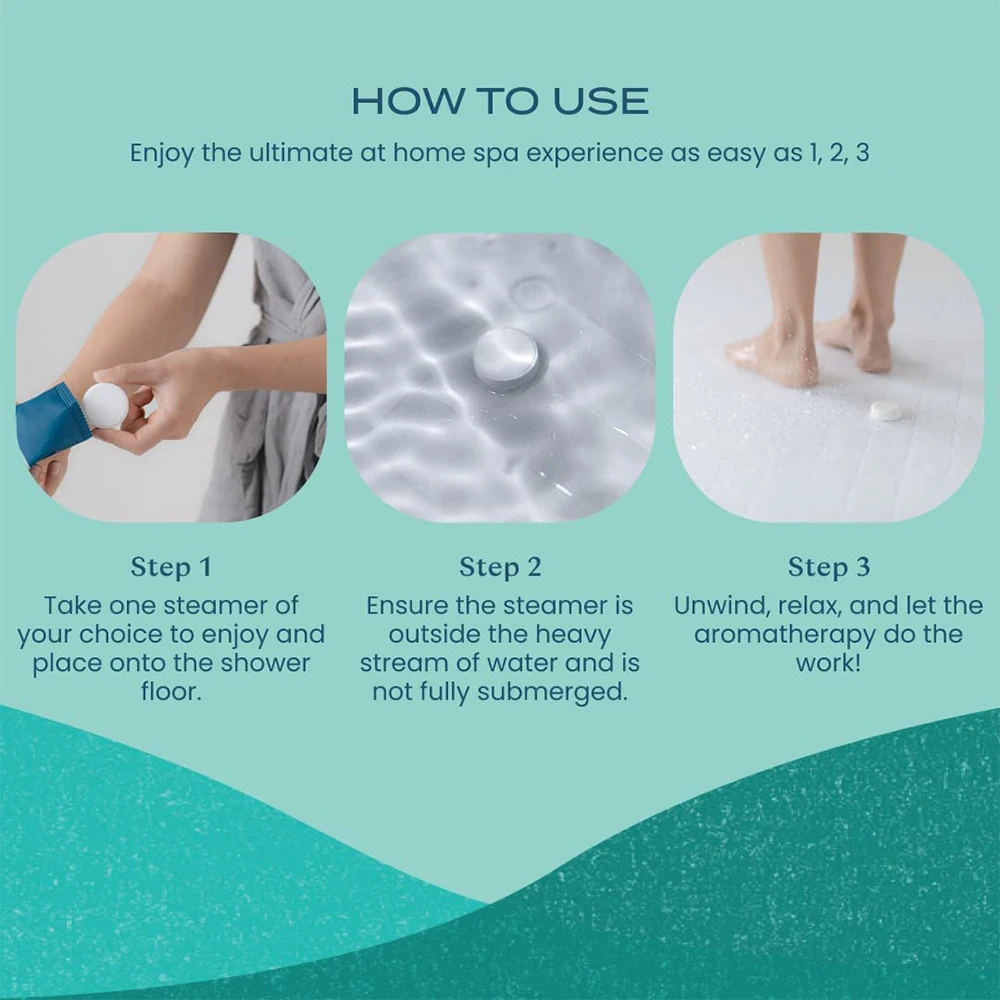 HOW TO USE

Enjoy the ultimate at home spa experience as easy as 1, 2, 3

Step 1

Take one steamer of your choice to enjoy and place onto the shower floor.

Step 2

Ensure the steamer is outside the heavy stream of water and is not fully submerged.

Step 3

Unwind, relax, and let the aromatherapy do the work!