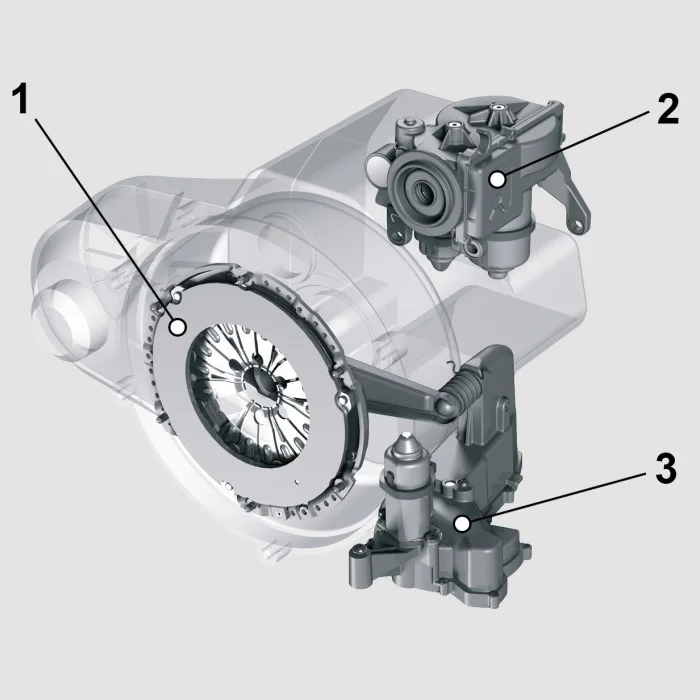 1
2
3