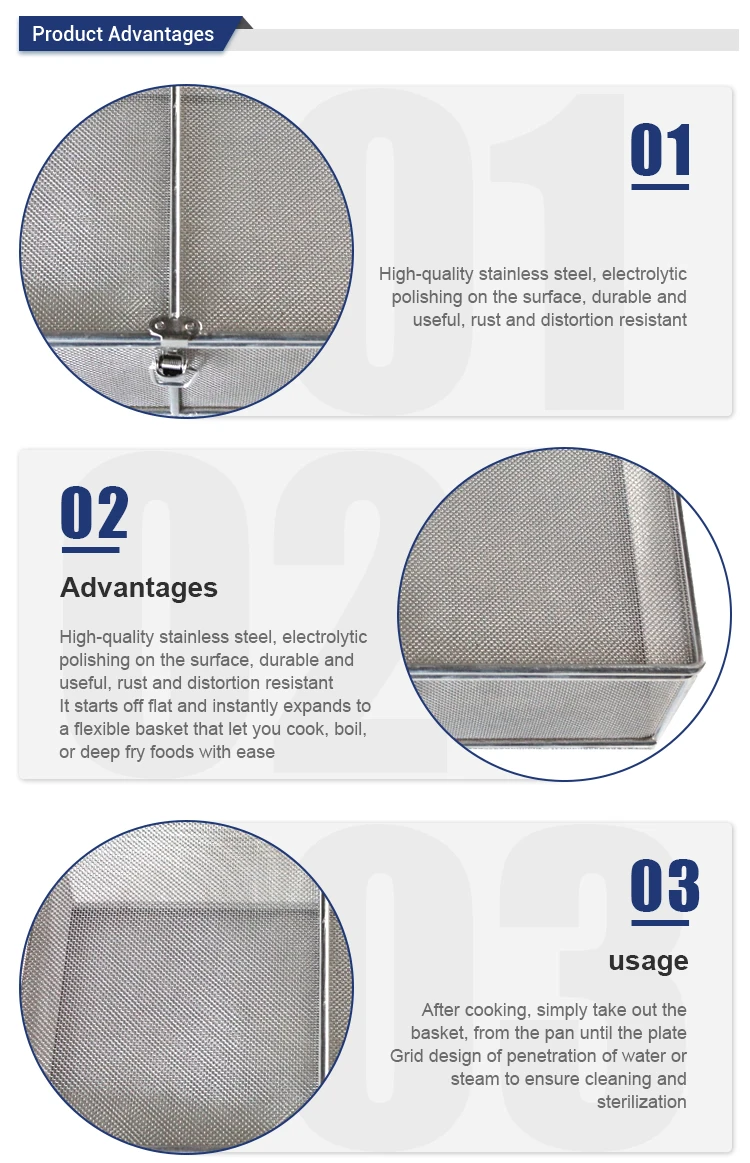 Product Advantages

01

High-quality stainless steel, electrolytic polishing on the surface, durable and useful, rust and distortion resistant

02

Advantages

High-quality stainless steel, electrolytic polishing on the surface, durable and useful, rust and distortion resistant
It starts off flat and instantly expands to a flexible basket that let you cook, boil, or deep fry foods with ease

03

usage

After cooking, simply take out the basket, from the pan until the plate
Grid design of penetration of water or steam to ensure cleaning and sterilization