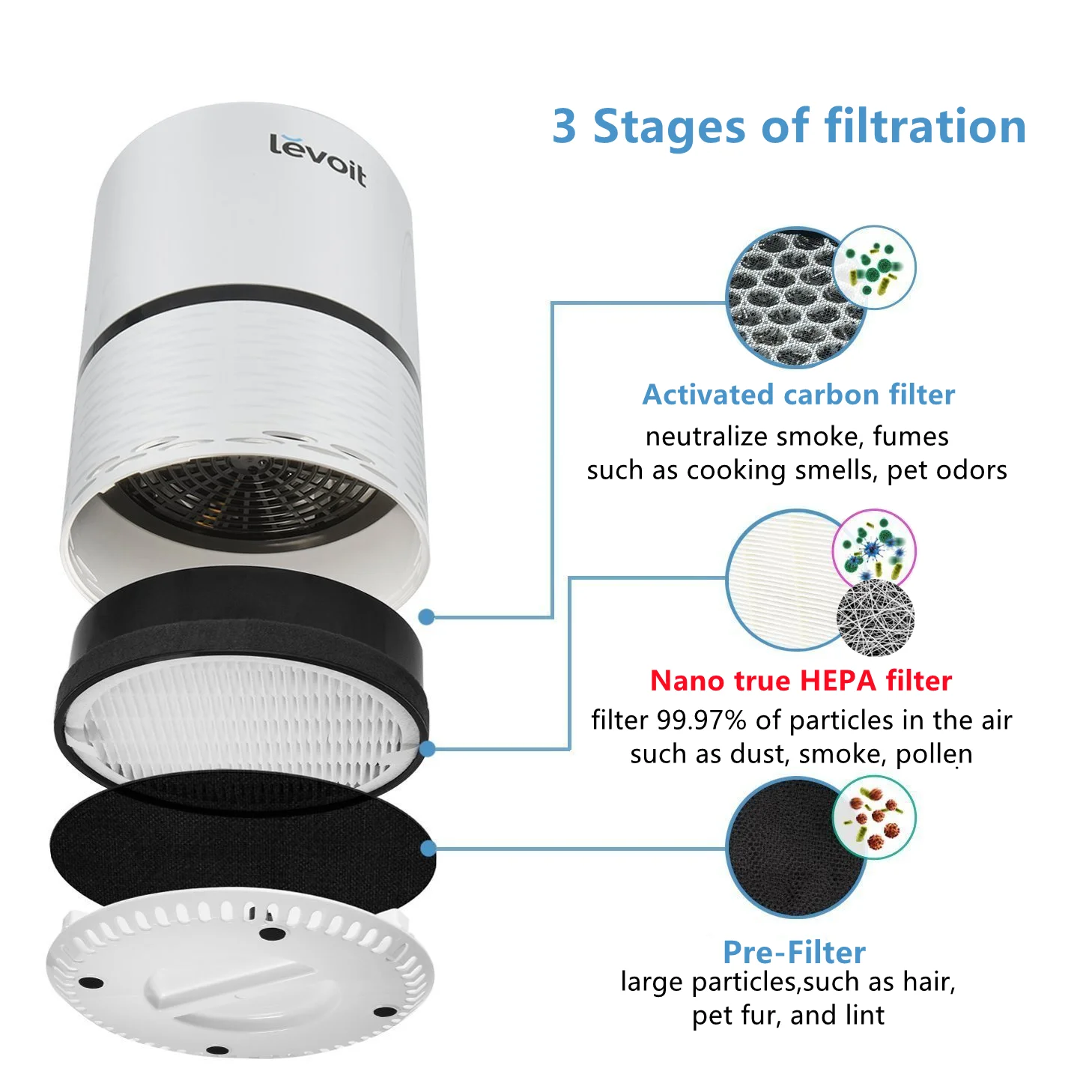 levoit

3 Stages of filtration

Activated carbon filter
neutralize smoke, fumes
such as cooking smells, pet odors

Nano true HEPA filter
filter 99.97% of particles in the air
such as dust, smoke, pollen

Pre-Filter
large particles,such as hair,
pet fur, and lint