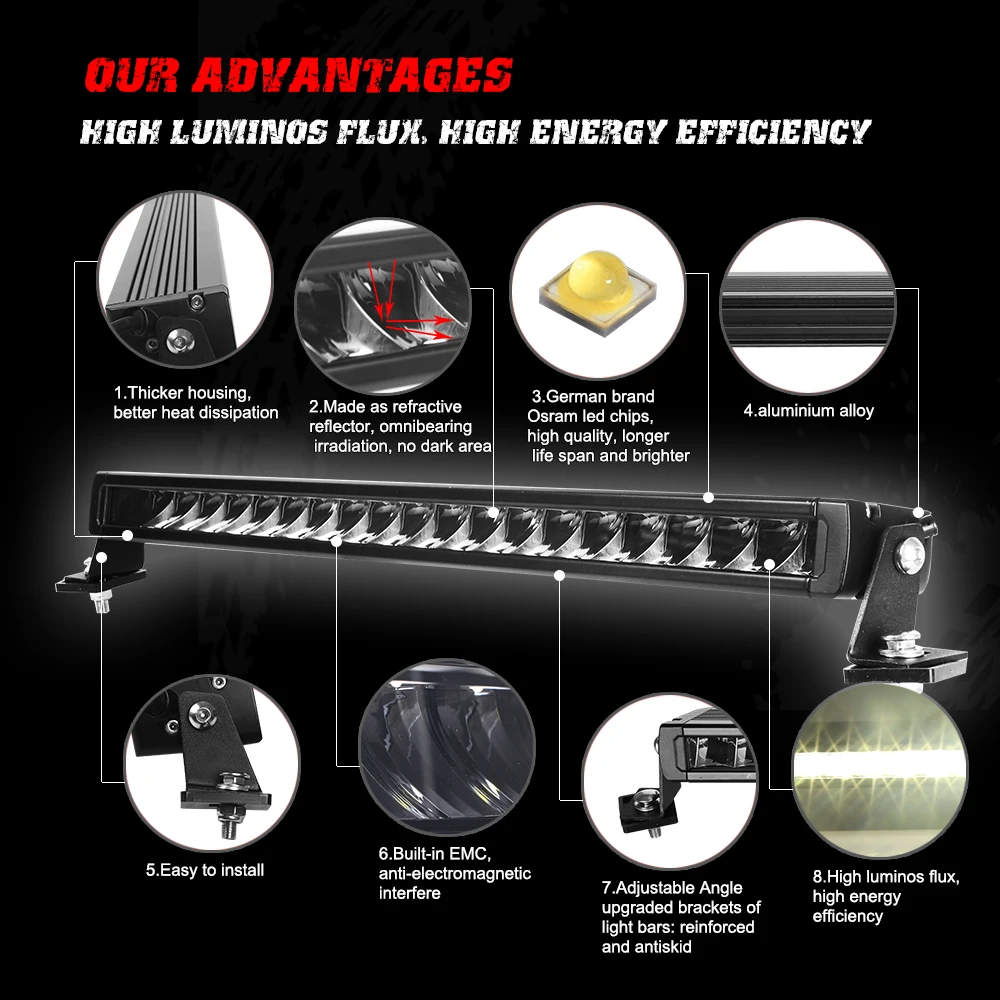 OUR ADVANTAGES

HIGH LUMINOS FLUX. HIGH ENERGY EFFICIENCY

1.Thicker housing, better heat dissipation

2.Made as refractive reflector, omnibearing irradiation, no dark area

3.German brand Osram led chips, high quality, longer life span and brighter

4.aluminium alloy

5.Easy to install

6.Built-in EMC, anti-electromagnetic interfere

7.Adjustable Angle upgraded brackets of light bars: reinforced and antiskid

8.High luminos flux, high energy efficiency