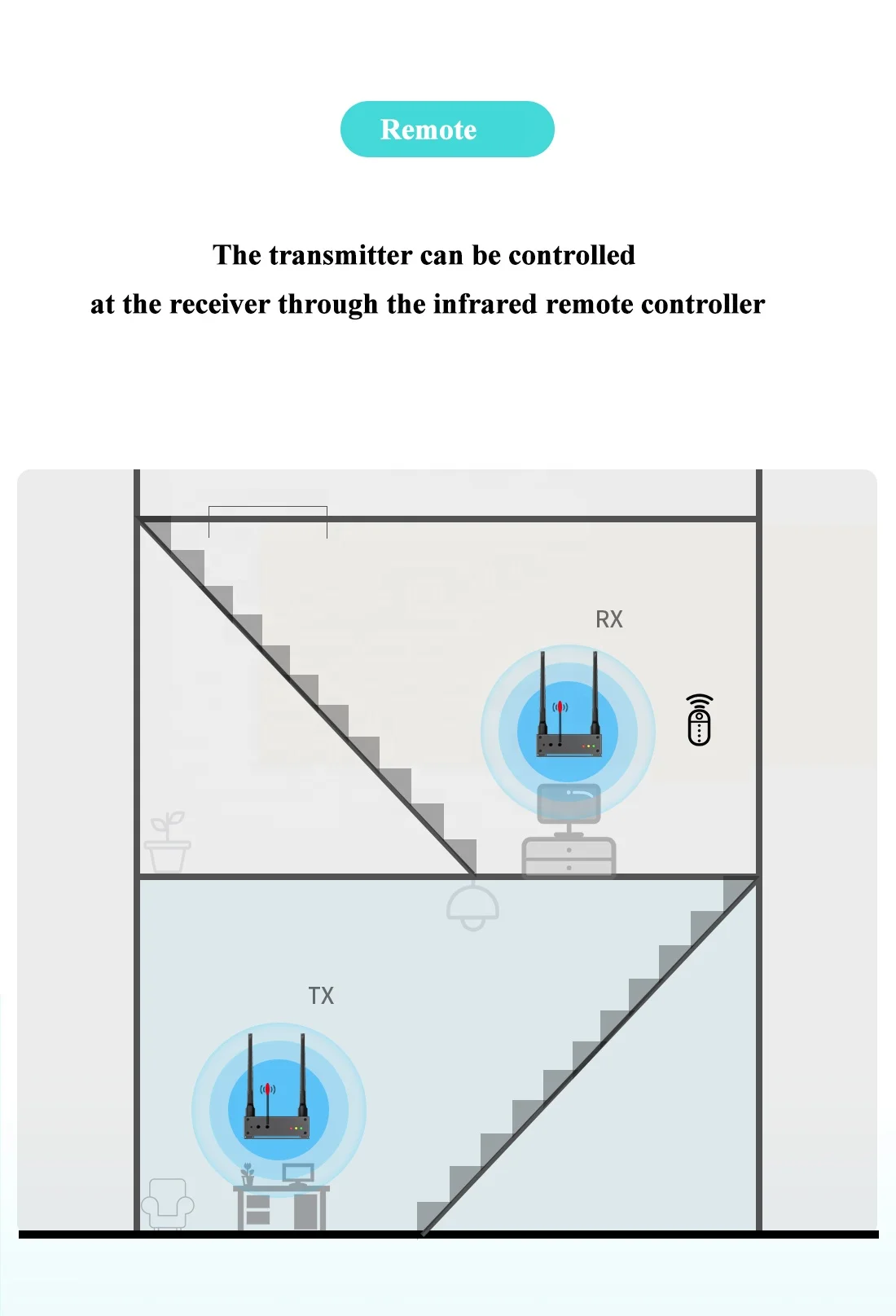 Remote

The transmitter can be controlled
at the receiver through the infrared remote controller

RX

TX