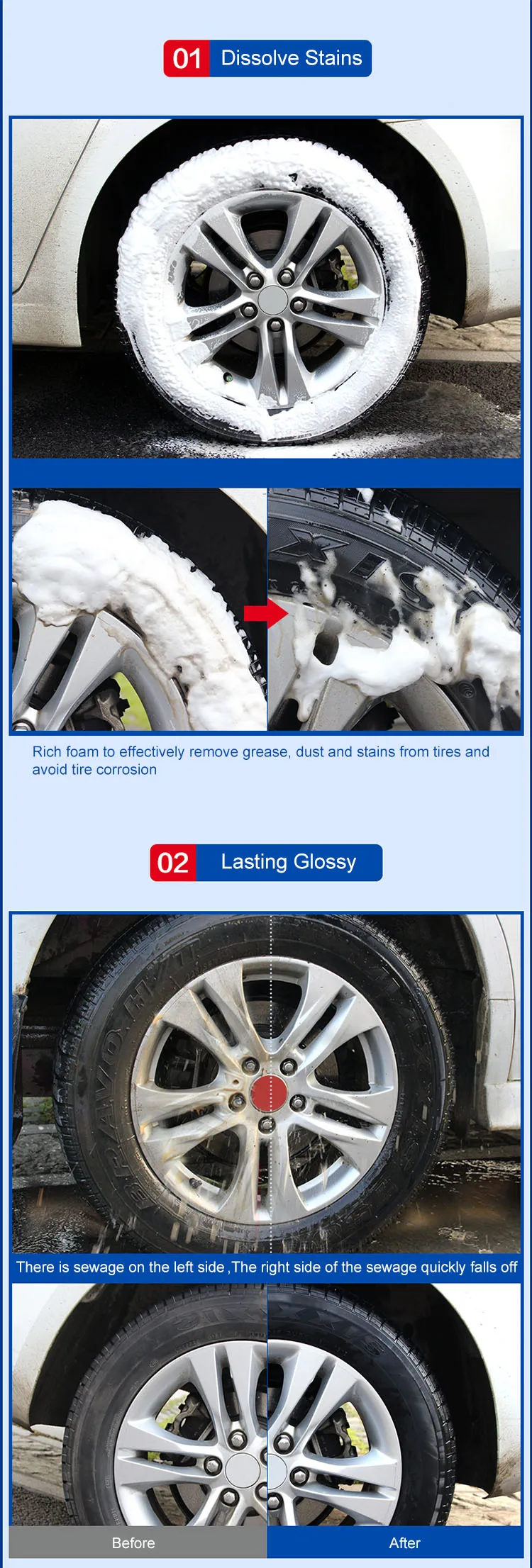 01 Dissolve Stains

Rich foam to effectively remove grease, dust and stains from tires and avoid tire corrosion

02 Lasting Glossy

There is sewage on the left side ,The right side of the sewage quickly falls off

Before

After