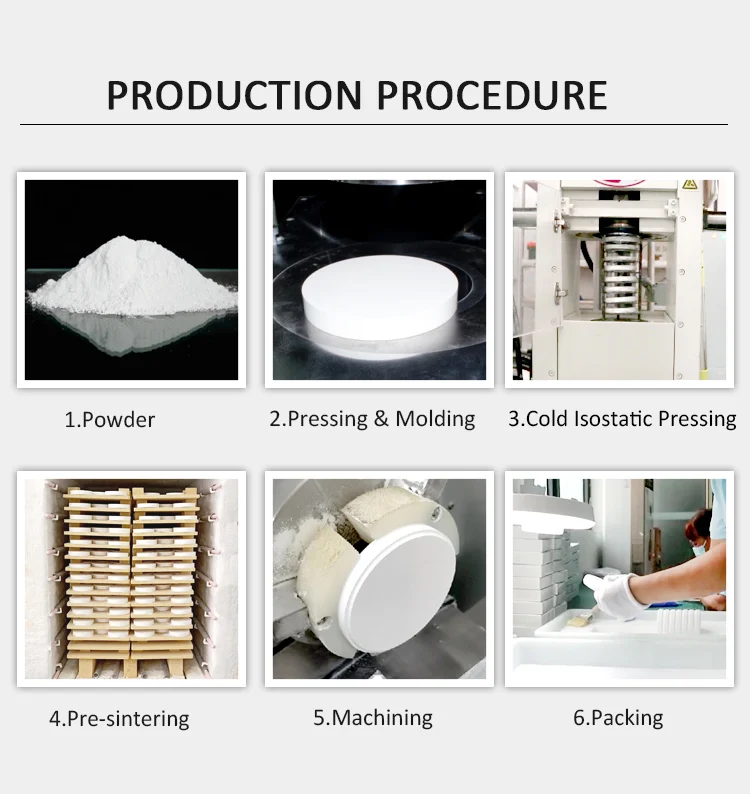 PRODUCTION PROCEDURE

1.Powder

2.Pressing & Molding

3.Cold Isostatic Pressing

4.Pre-sintering

5.Machining

6.Packing