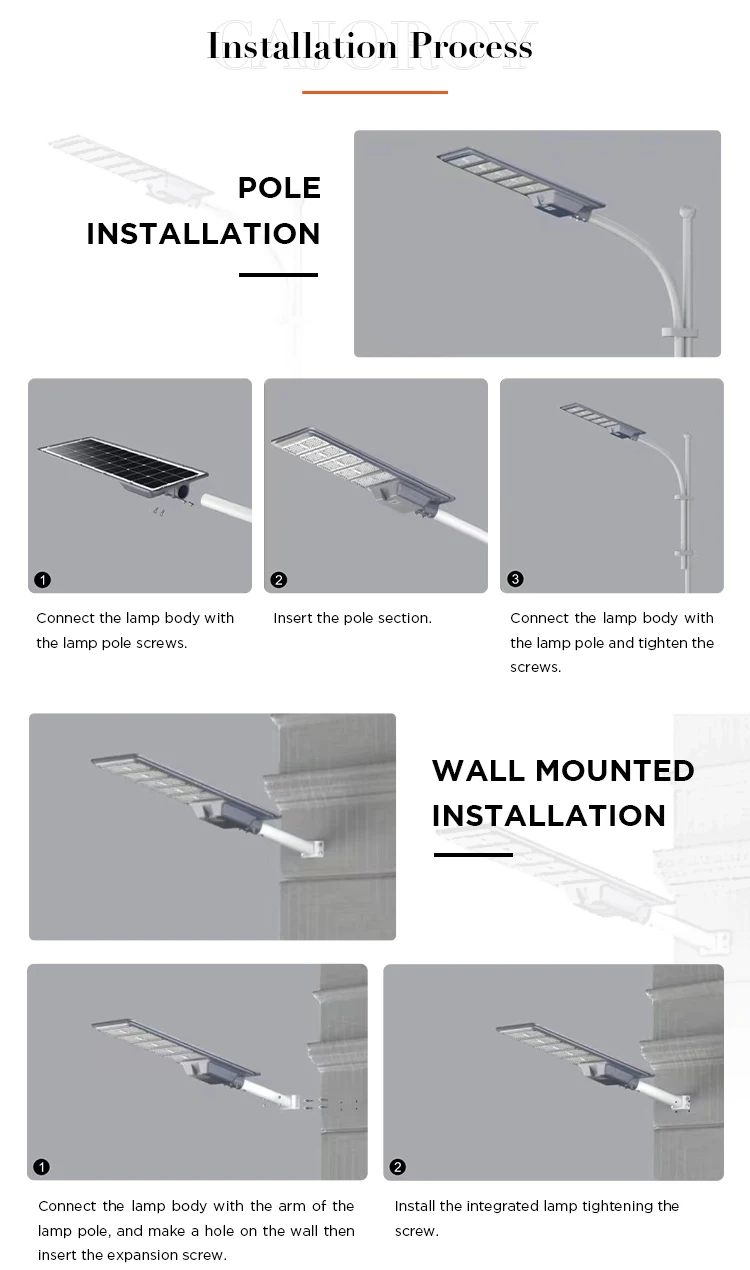 GAIOROY
Installation Process

POLE INSTALLATION

1
Connect the lamp body with the lamp pole screws.

2
Insert the pole section.

3
Connect the lamp body with the lamp pole and tighten the screws.

WALL MOUNTED INSTALLATION

1
Connect the lamp body with the arm of the lamp pole, and make a hole on the wall then insert the expansion screw.

2
Install the integrated lamp tightening the screw.