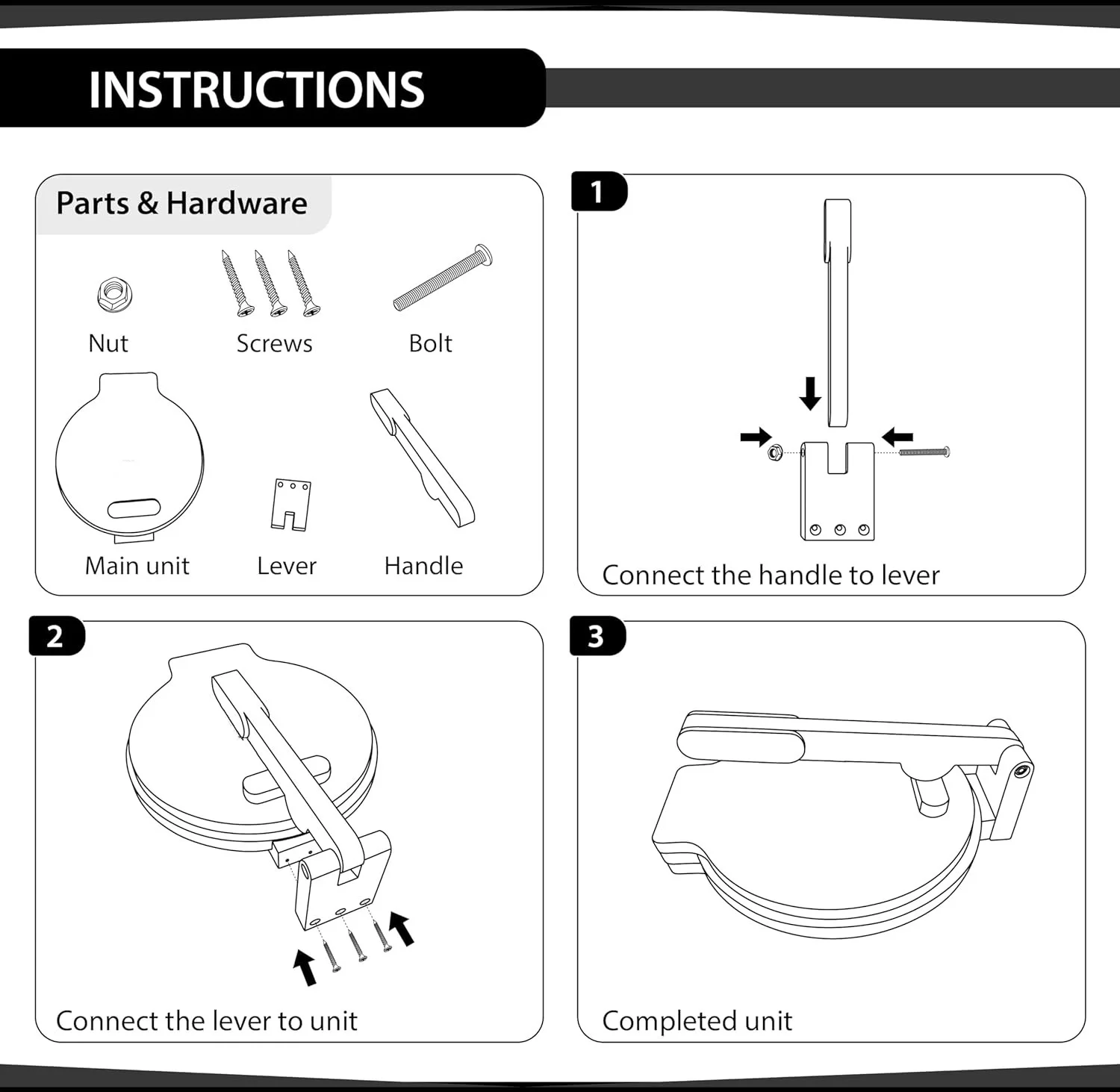 INSTRUCTIONS

Parts & Hardware

Nut

Screws

Bolt

Main unit

Lever

Handle

1

Connect the handle to lever

2

Connect the lever to unit

3

Completed unit