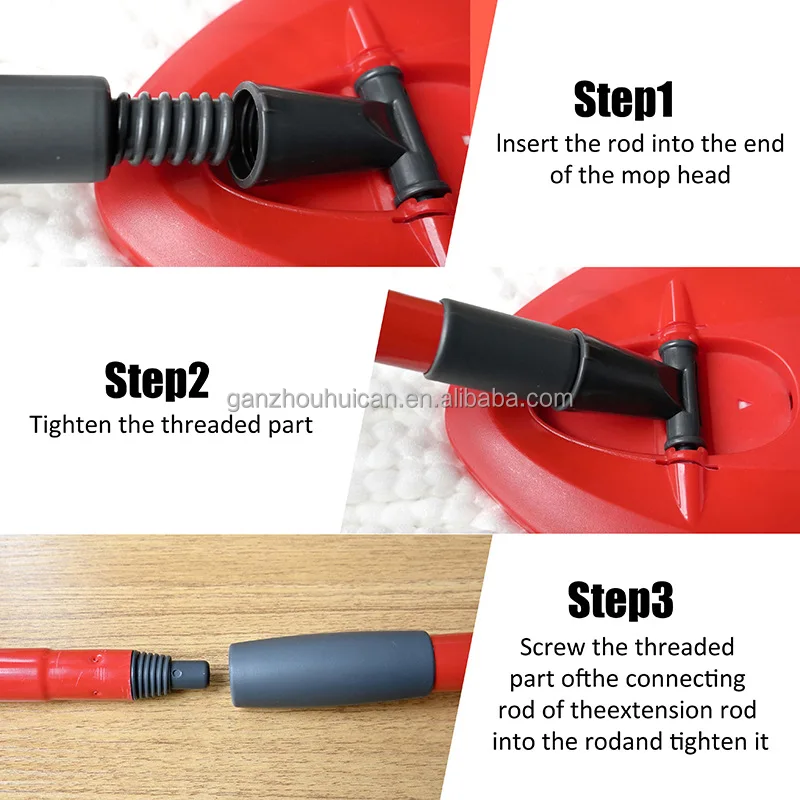 Step1
Insert the rod into the end of the mop head

Step2
Tighten the threaded part

ganzhouhuican.en.alibaba.com

Step3
Screw the threaded part ofthe connecting rod of theextension rod into the rodand tighten it