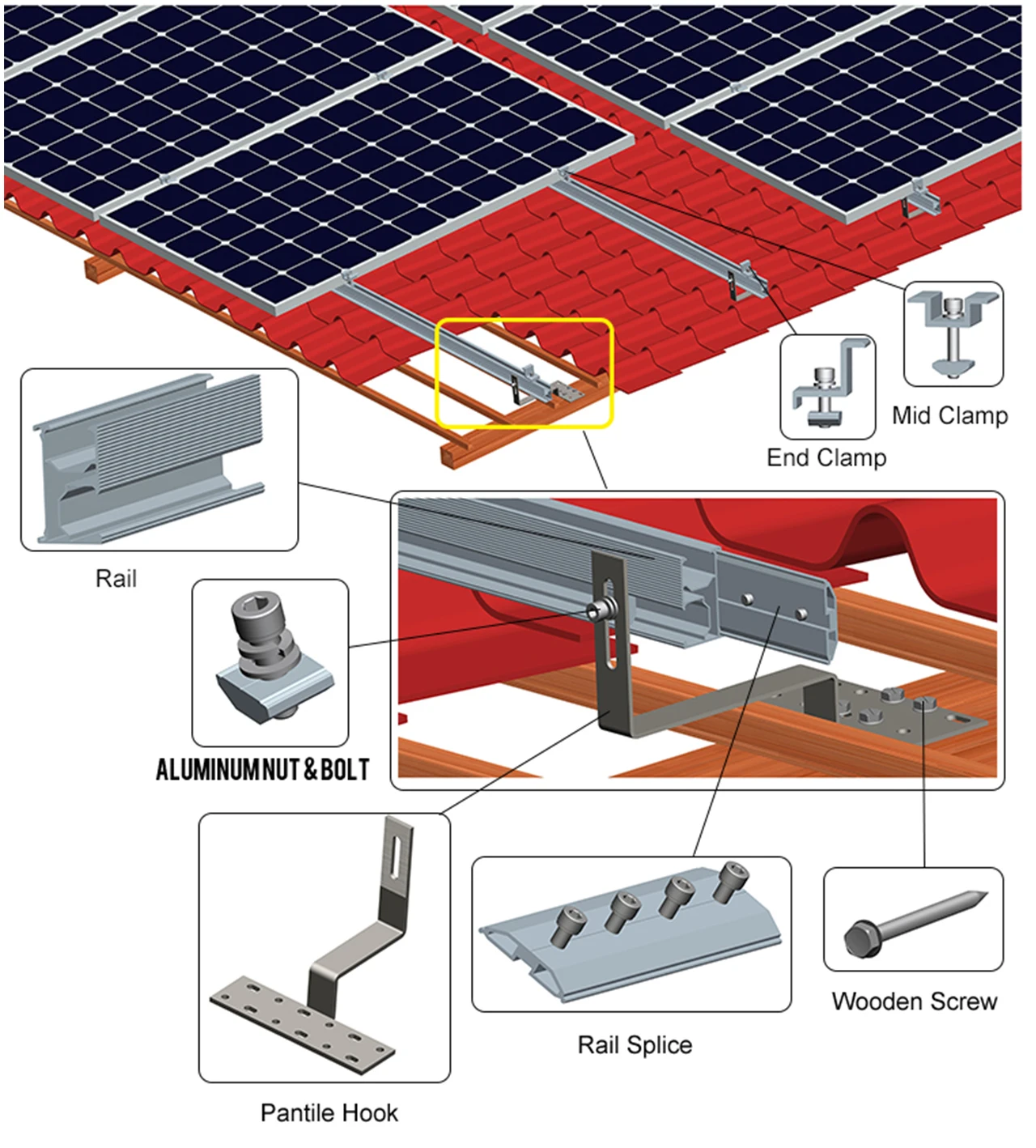 Mid Clamp

End Clamp

Rail

ALUMINUM NUT & BOLT

Pantile Hook

Rail Splice

Wooden Screw