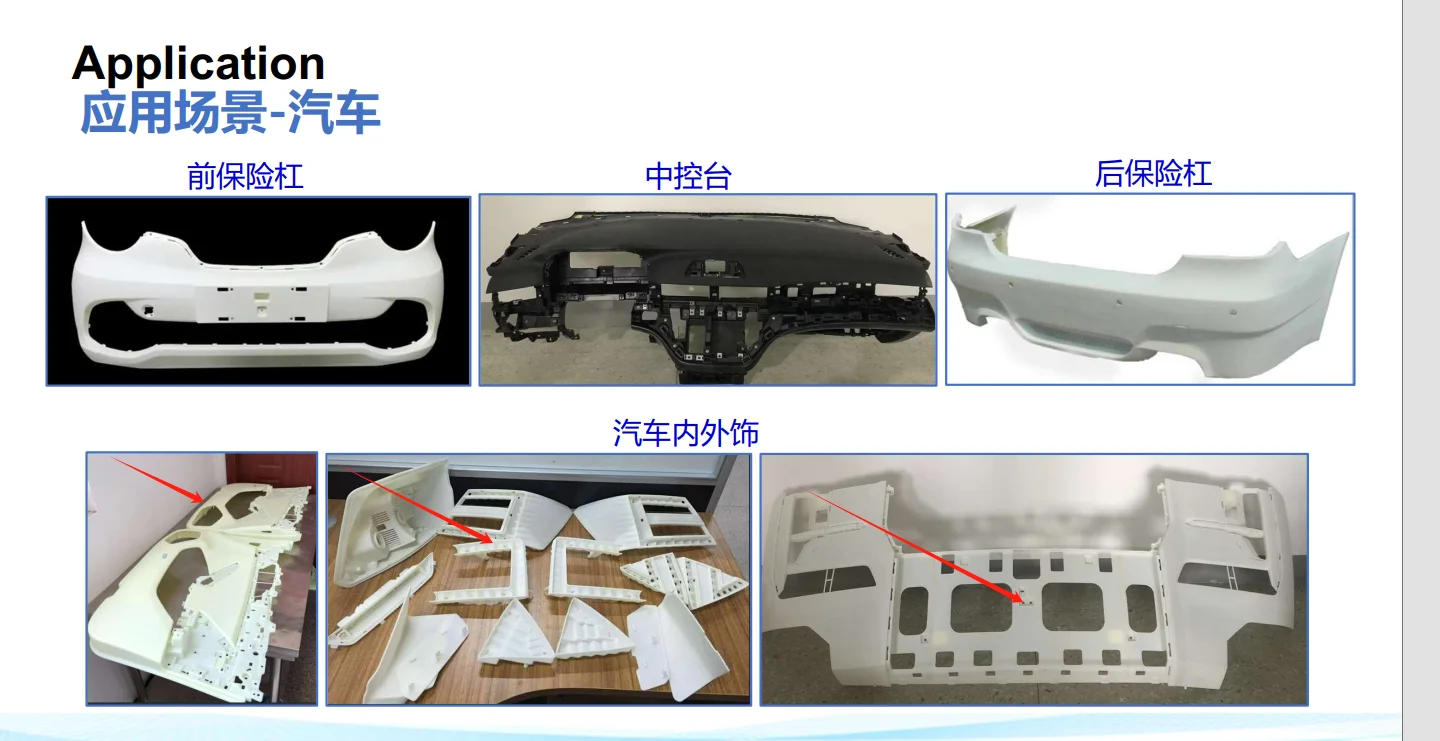 Application
应用场景-汽车

前保险杠

中控台

后保险杠

汽车内外饰