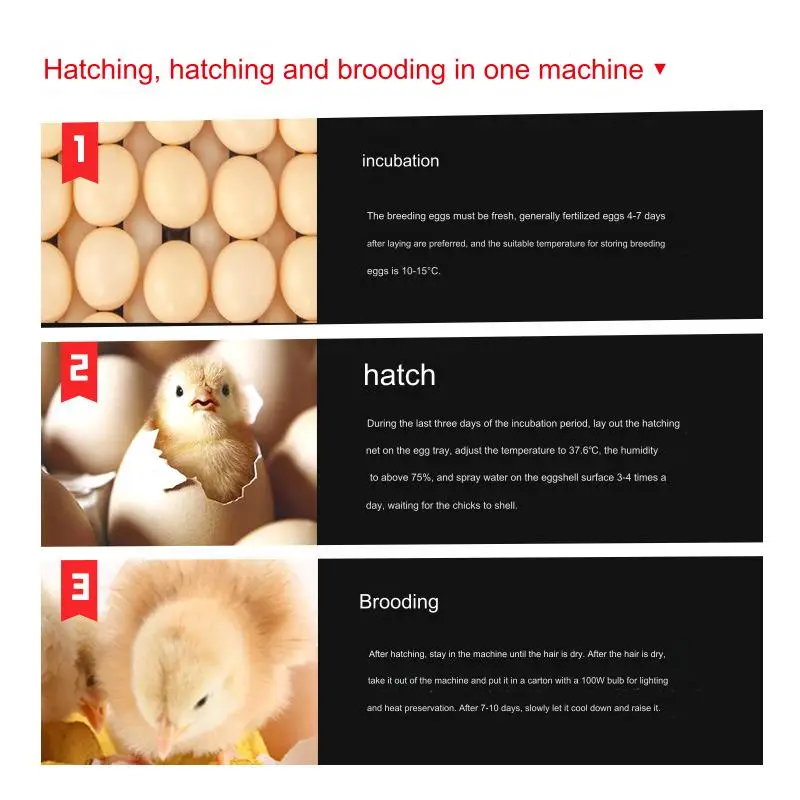 Hatching, hatching and brooding in one machine ▼

1

incubation

The breeding eggs must be fresh, generally fertilized eggs 4-7 days after laying are preferred, and the suitable temperature for storing breeding eggs is 10-15°C.

2

hatch

During the last three days of the incubation period, lay out the hatching net on the egg tray, adjust the temperature to 37.6°C, the humidity to above 75%, and spray water on the eggshell surface 3-4 times a day, waiting for the chicks to shell.

3

Brooding

After hatching, stay in the machine until the hair is dry. After the hair is dry, take it out of the machine and put it in a carton with a 100W bulb for lighting and heat preservation. After 7-10 days, slowly let it cool down and raise it.