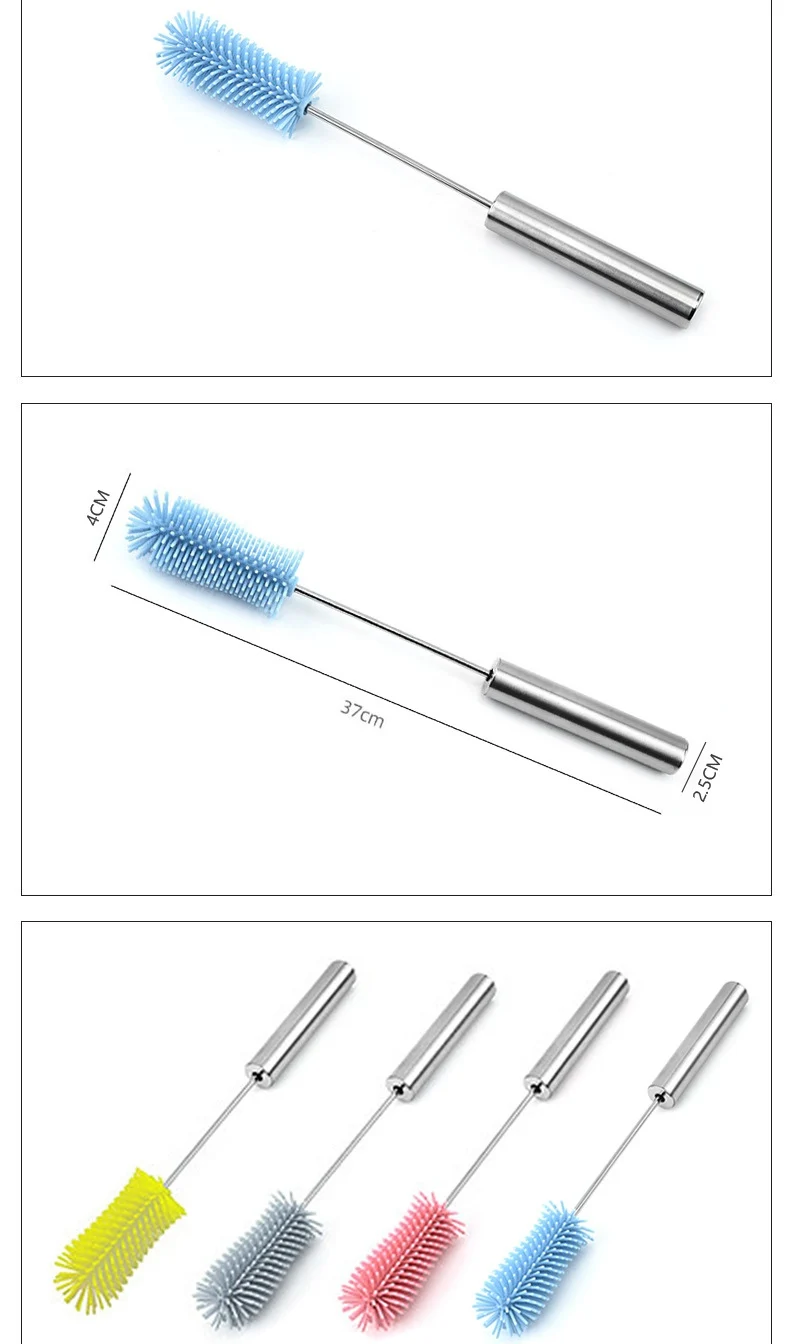 4CM

37cm

2.5CM