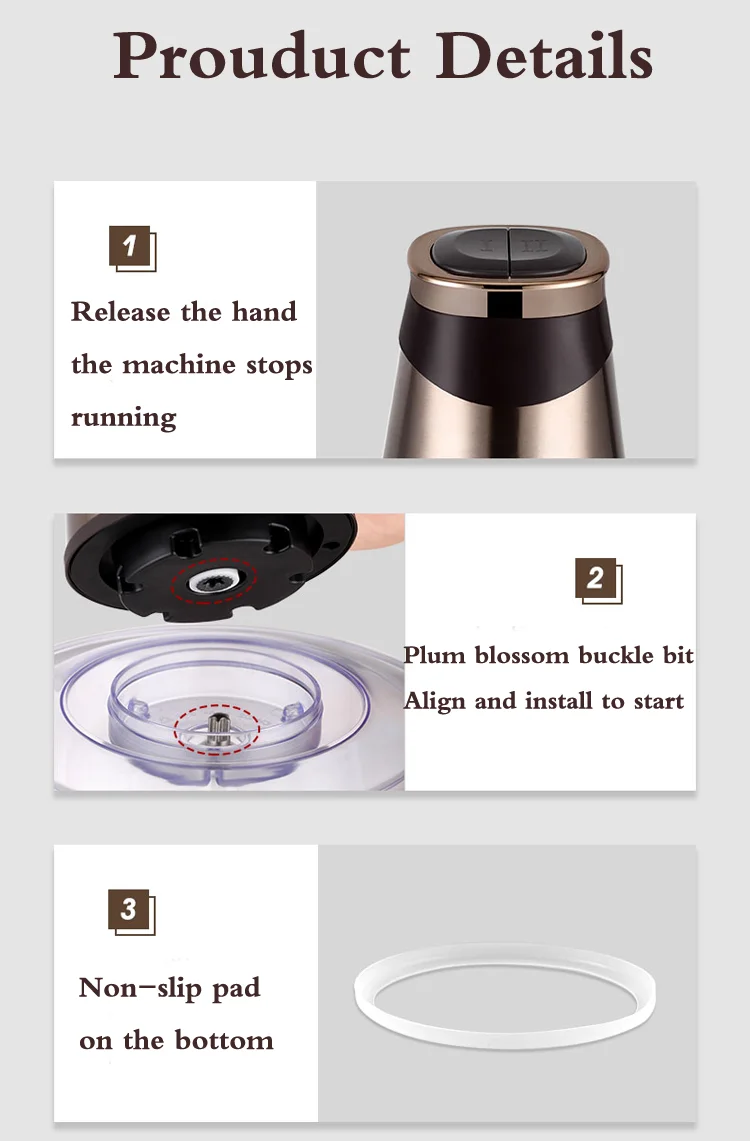 Prouduct Details

1

Release the hand the machine stops running

I II

2

Plum blossom buckle bit
Align and install to start

3

Non-slip pad on the bottom