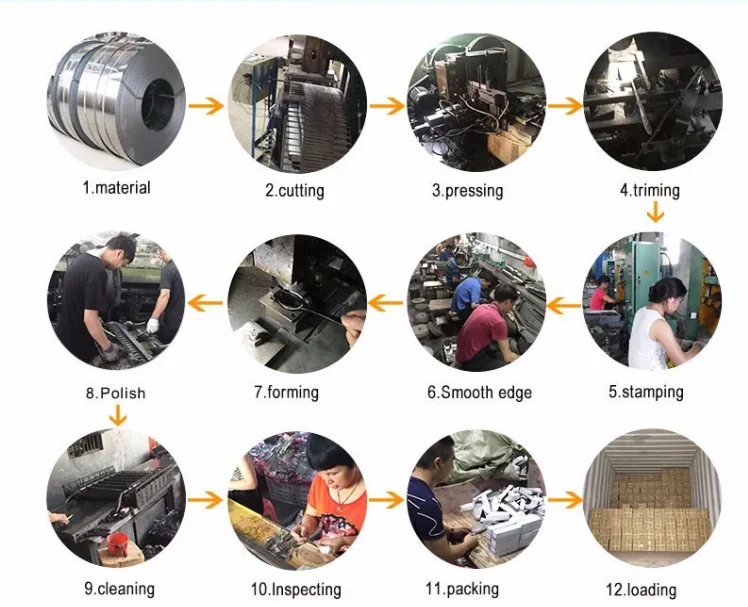 1.material

2.cutting

3.pressing

4.triming

5.stamping

6.Smooth edge

7.forming

8.Polish

9.cleaning

10.Inspecting

11.packing

12.loading