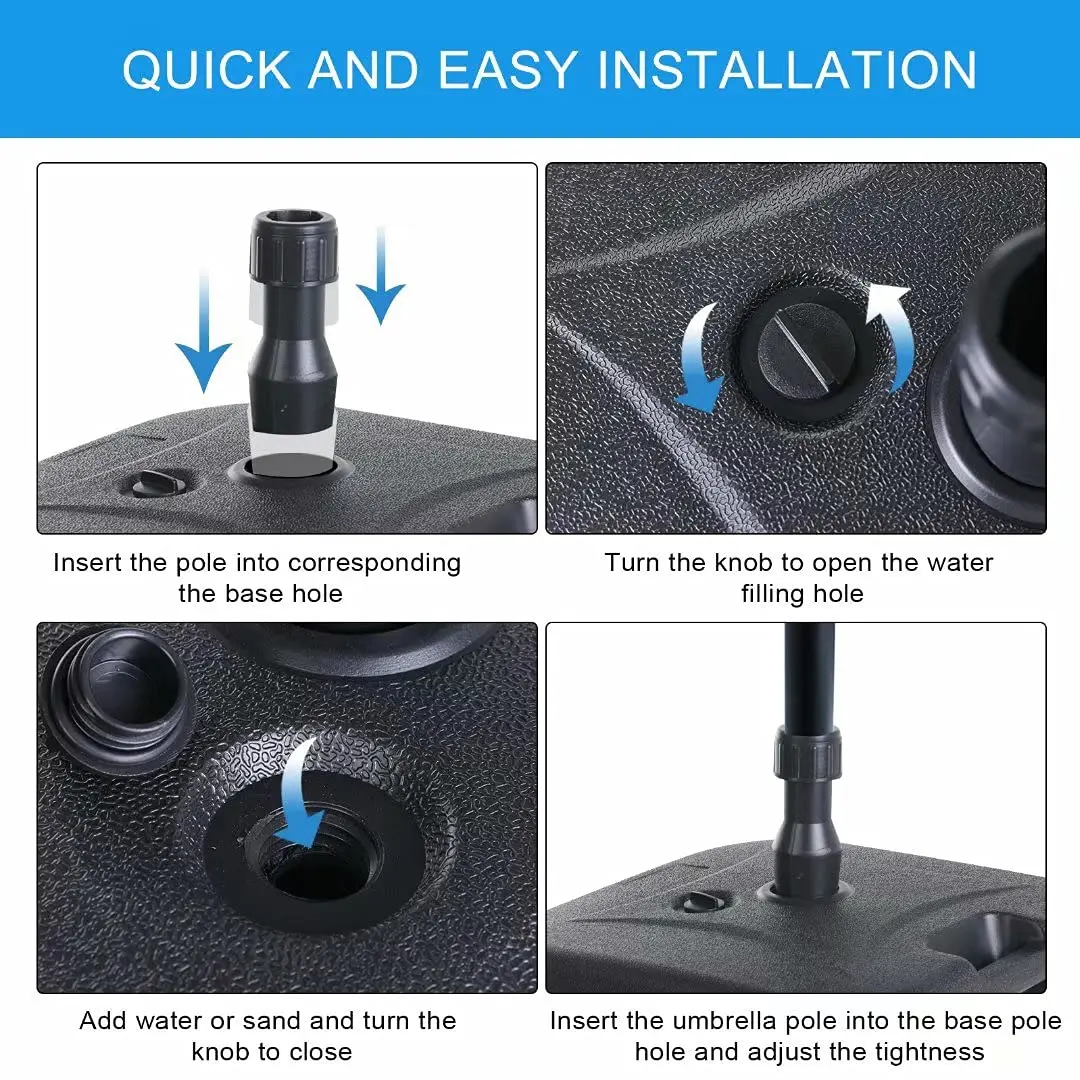 QUICK AND EASY INSTALLATION

Insert the pole into corresponding the base hole

Turn the knob to open the water filling hole

Add water or sand and turn the knob to close

Insert the umbrella pole into the base pole hole and adjust the tightness