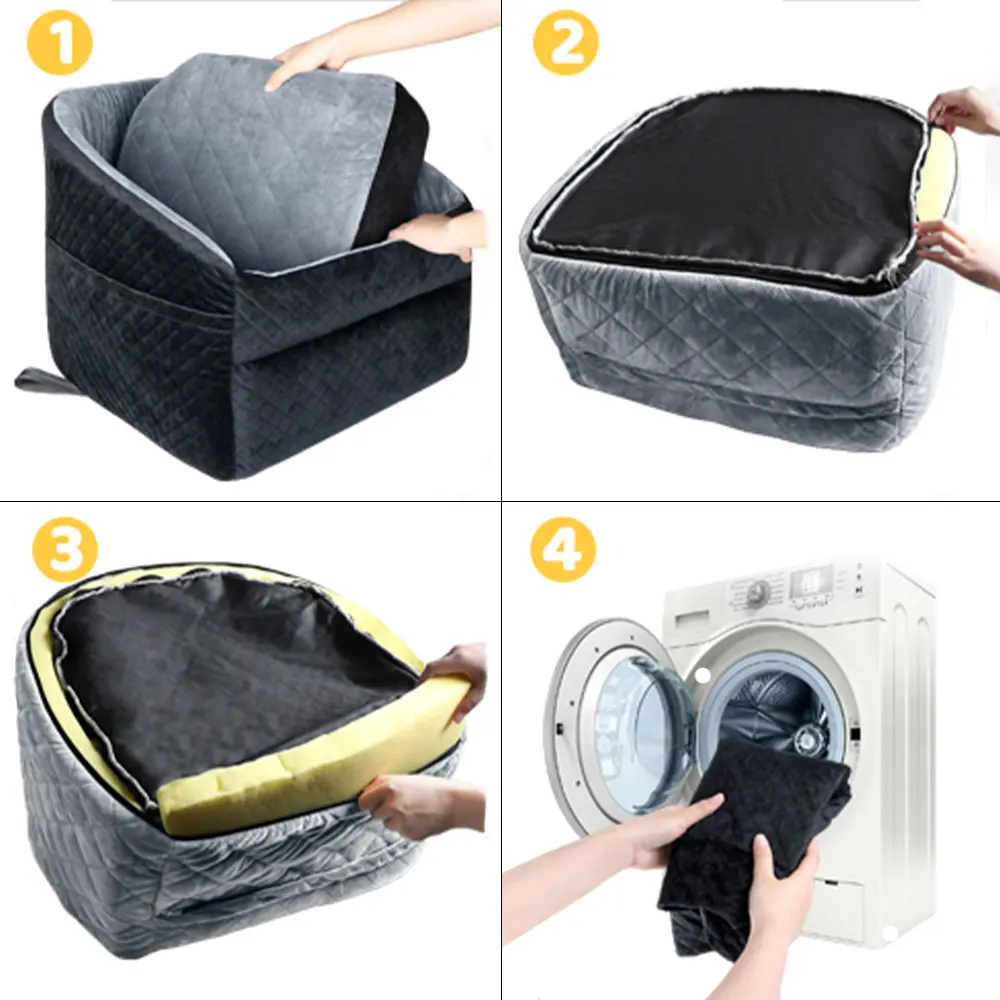 1

2

3

4