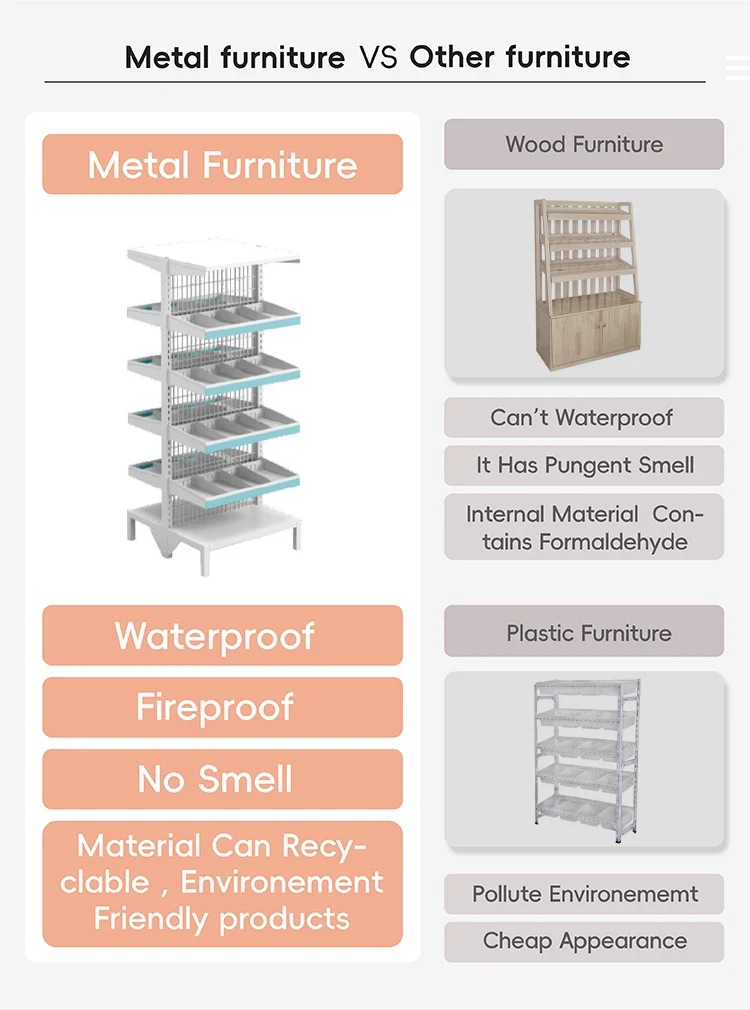 Metal furniture VS Other furniture

Metal Furniture

Waterproof

Fireproof

No Smell

Material Can Recyclable , Environement Friendly products

Wood Furniture

Can't Waterproof

It Has Pungent Smell

Internal Material Contains Formaldehyde

Plastic Furniture

Pollute Environememt

Cheap Appearance