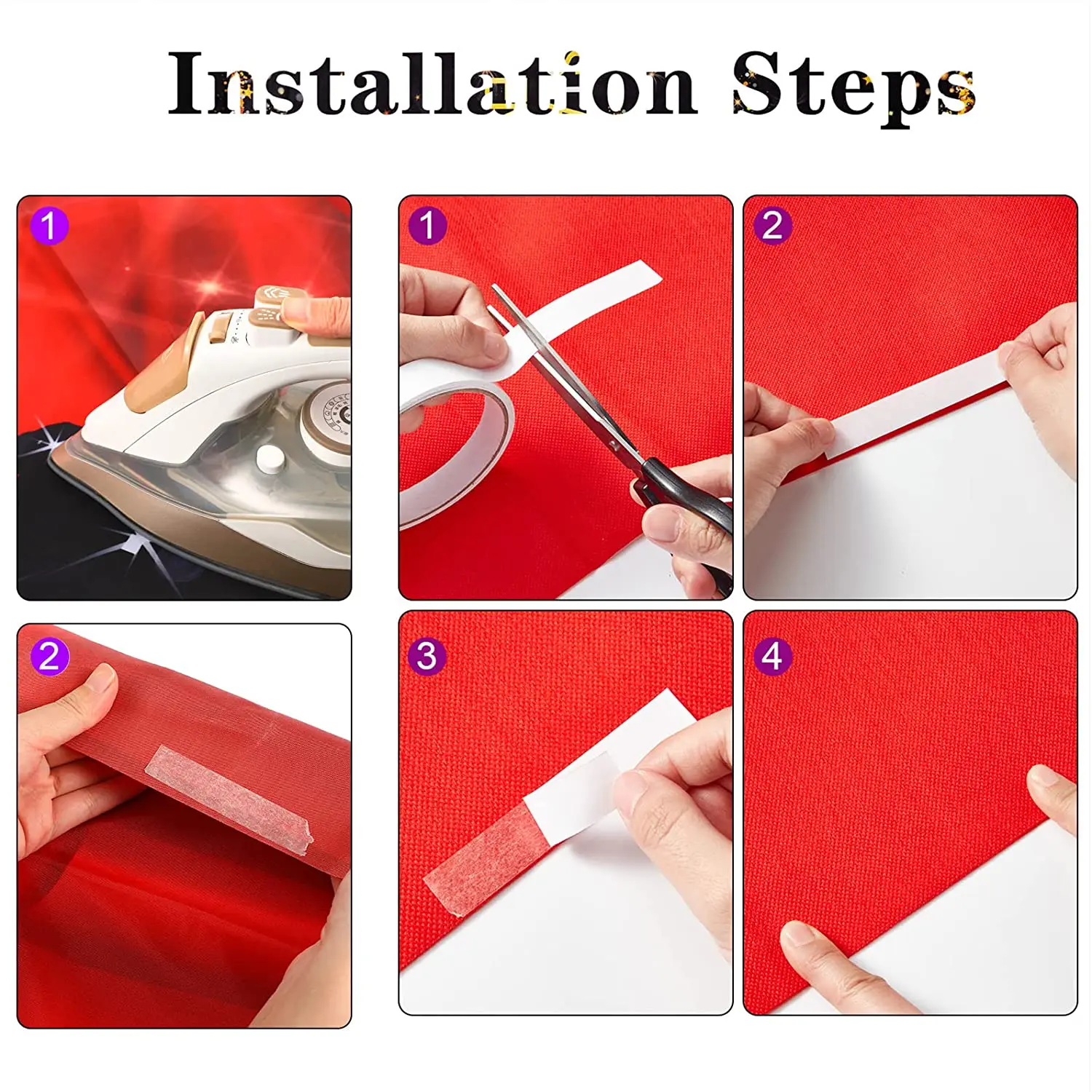 Installation Steps

1

2

1

2

3

4