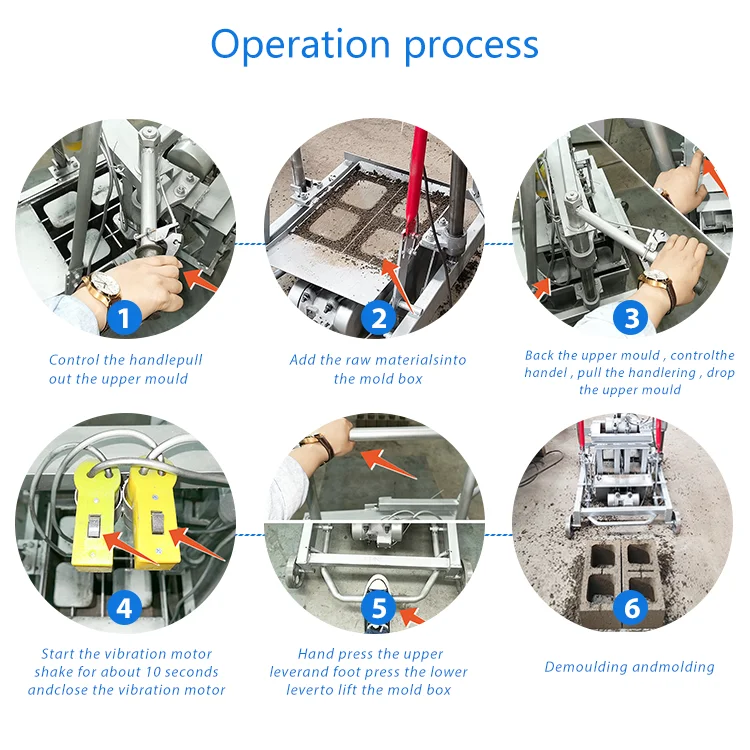 Operation process

1

Control the handlepull out the upper mould

2

Add the raw materialsinto the mold box

3

Back the upper mould , controlthe handel , pull the handlering , drop the upper mould

4

Start the vibration motor shake for about 10 seconds andclose the vibration motor

5

Hand press the upper leverand foot press the lower leverto lift the mold box

6

Demoulding andmolding