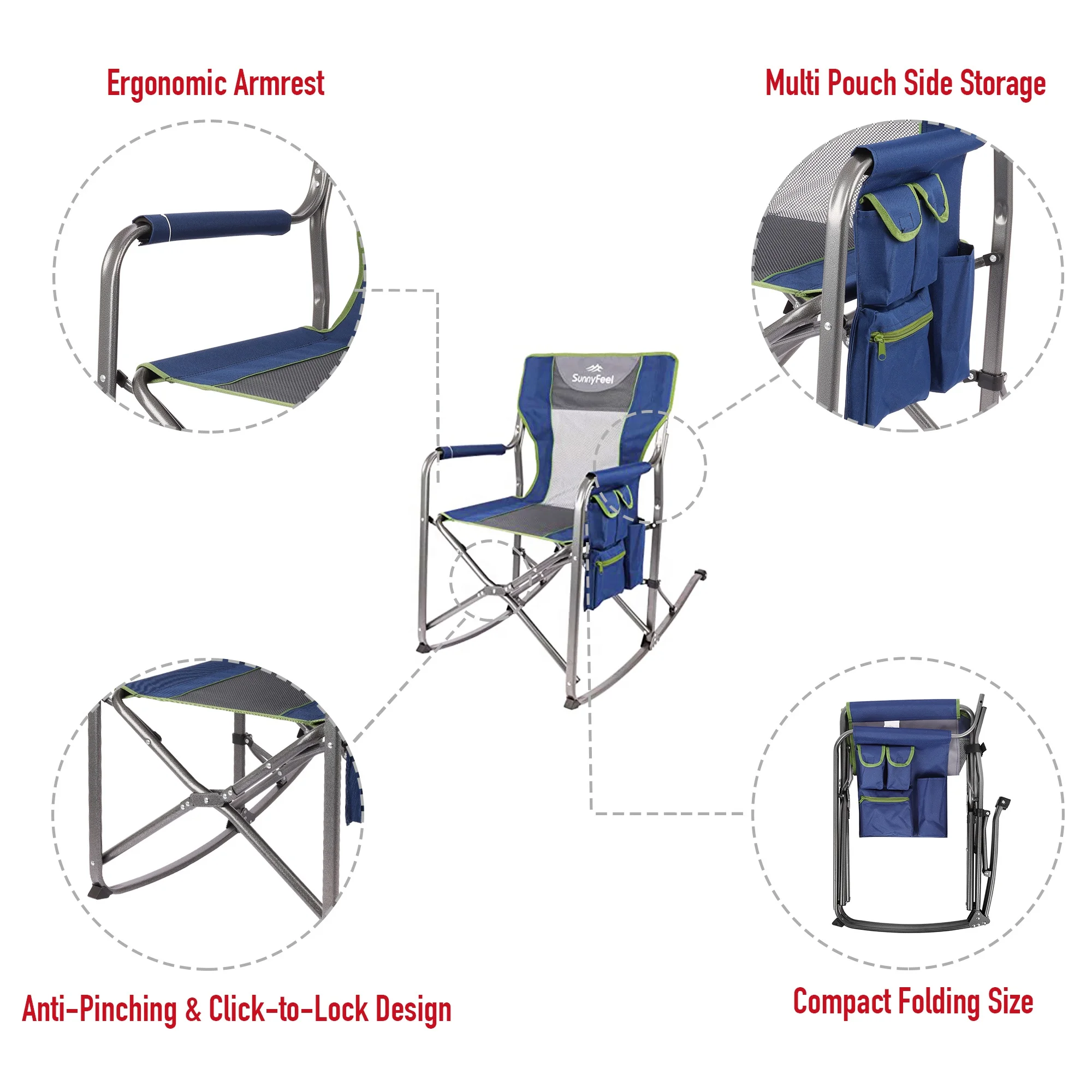 Ergonomic Armrest

Multi Pouch Side Storage

SunnyFeel

Anti-Pinching & Click-to-Lock Design

Compact Folding Size