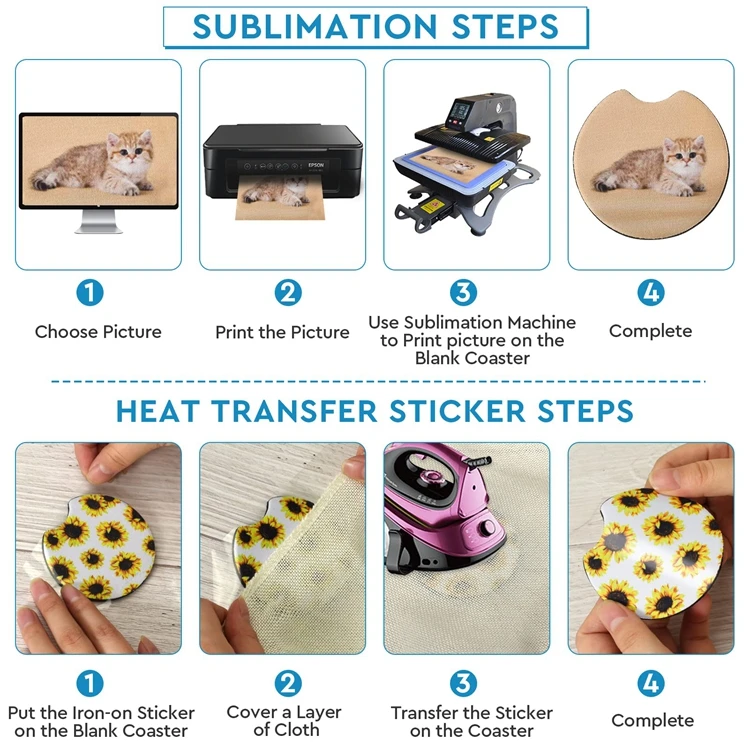 SUBLIMATION STEPS

EPSON

1
Choose Picture

2
Print the Picture

3
Use Sublimation Machine to Print picture on the Blank Coaster

4
Complete

HEAT TRANSFER STICKER STEPS

1
Put the Iron-on Sticker on the Blank Coaster

2
Cover a Layer of Cloth

3
Transfer the Sticker on the Coaster

4
Complete