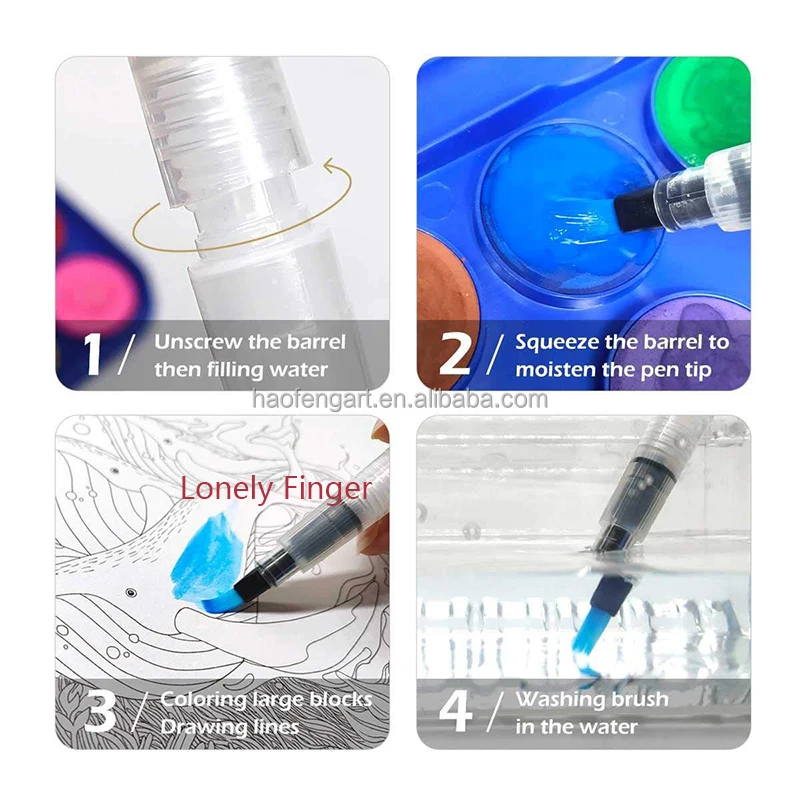 1 / Unscrew the barrel then filling water

2 / Squeeze the barrel to moisten the pen tip

haofengart.en.alibaba.com

Lonely Finger

3 / Coloring large blocks Drawing lines

4 / Washing brush in the water