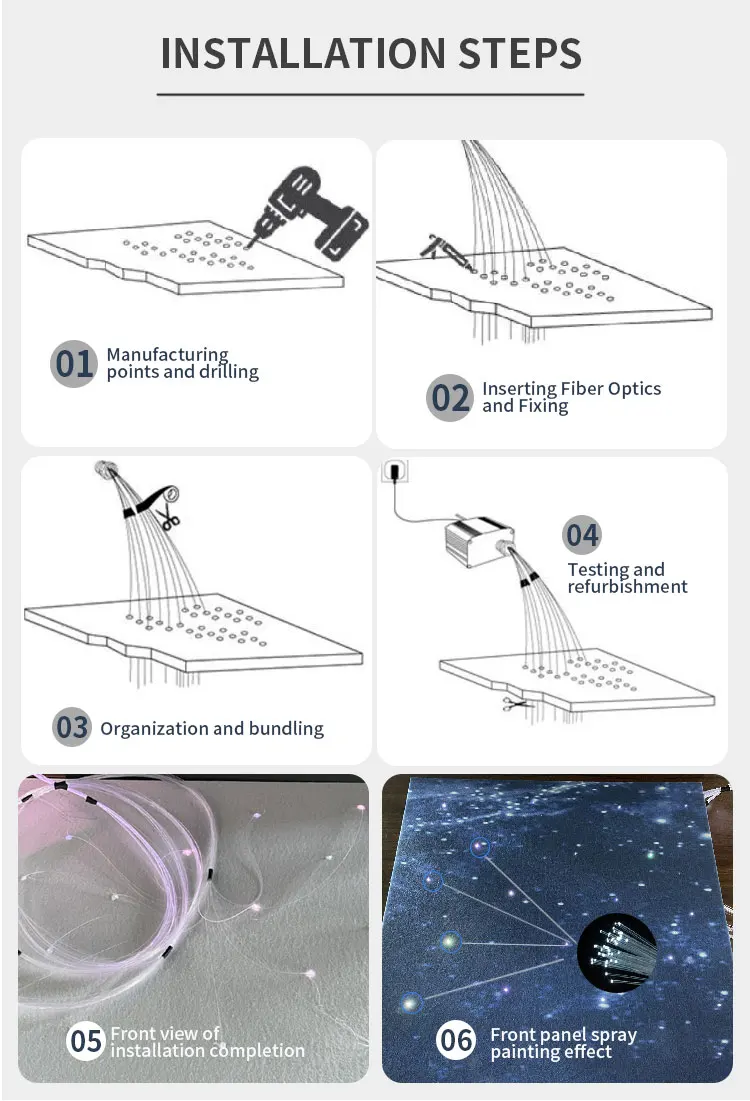 INSTALLATION STEPS

01 Manufacturing points and drilling

02 Inserting Fiber Optics and Fixing

03 Organization and bundling

04 Testing and refurbishment

05 Front view of installation completion

06 Front panel spray painting effect