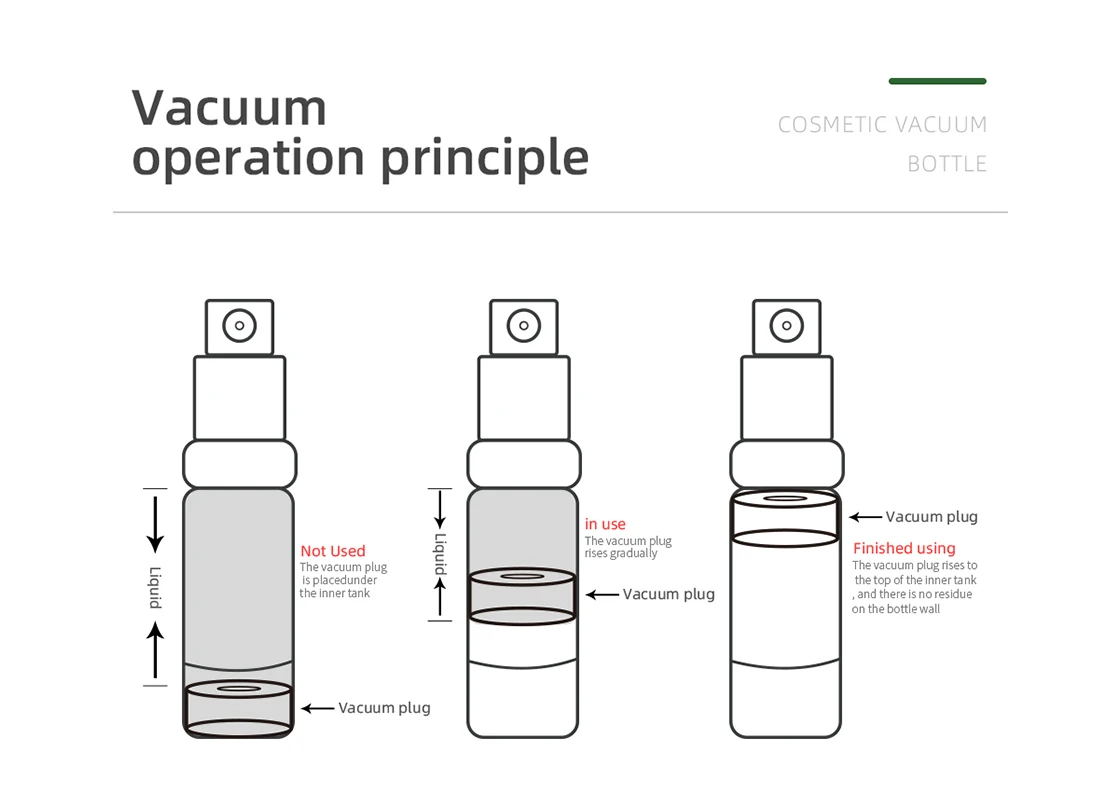 Vacuum
operation principle

COSMETIC VACUUM
BOTTLE

Liquid

Not Used
The vacuum plug is placedunder the inner tank

Vacuum plug

Liquid

in use
The vacuum plug rises gradually

Vacuum plug

Vacuum plug

Finished using
The vacuum plug rises to the top of the inner tank , and there is no residue on the bottle wall